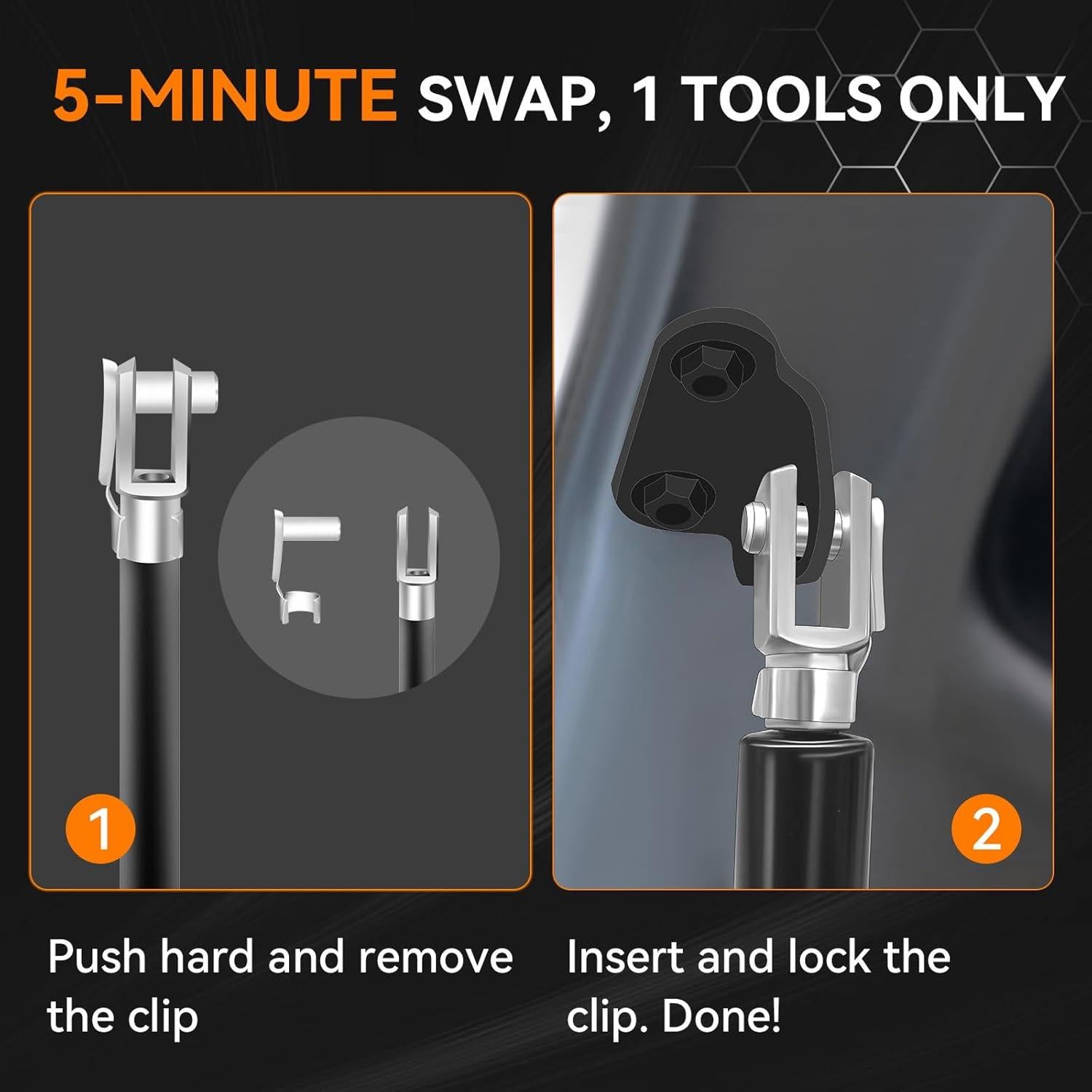 5-MINUTE SWAP, 1 TOOLS ONLY

1

Push hard and remove the clip

2

Insert and lock the clip. Done!