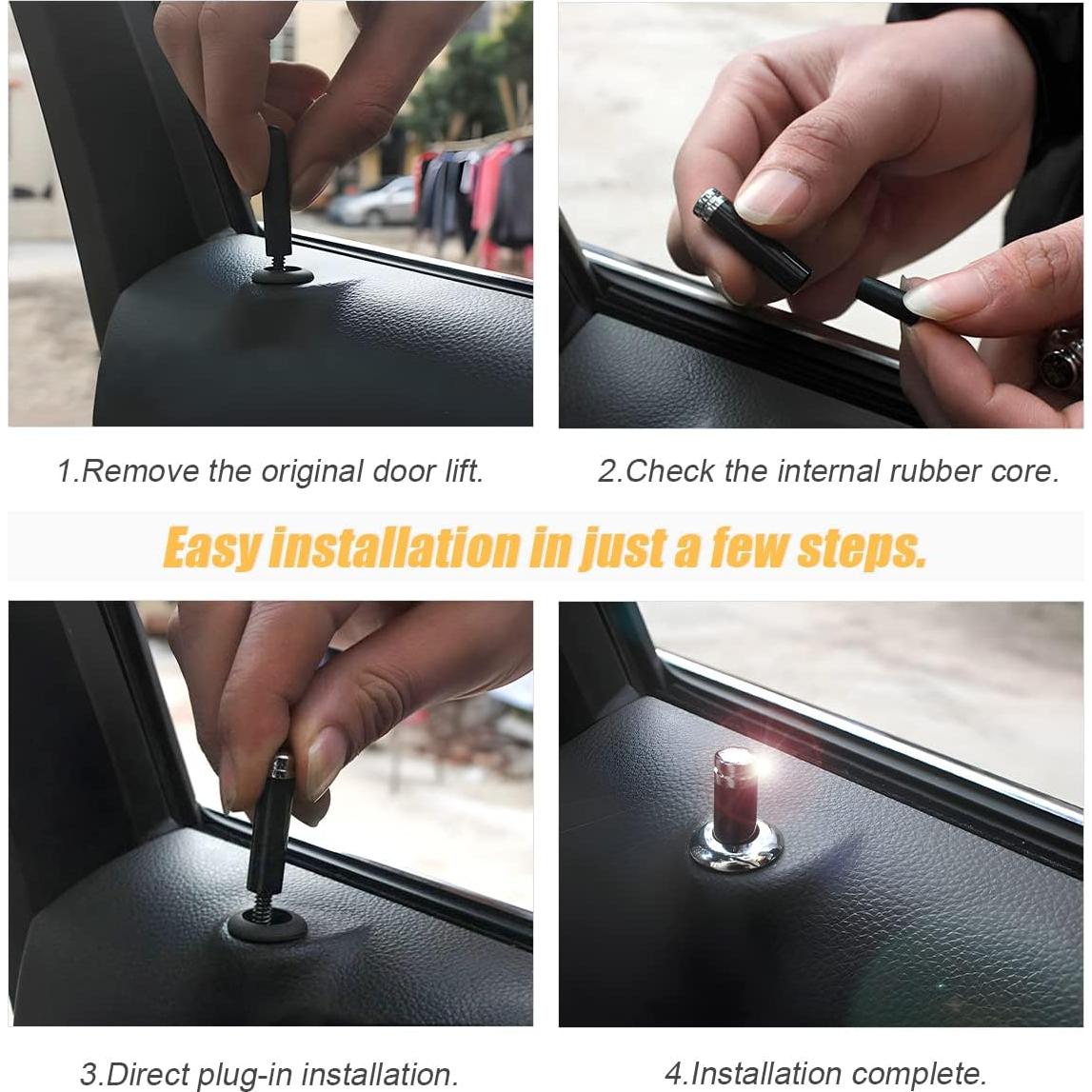 1.Remove the original door lift.

2.Check the internal rubber core.

Easy installation in just a few steps.

3.Direct plug-in installation.

4.Installation complete.