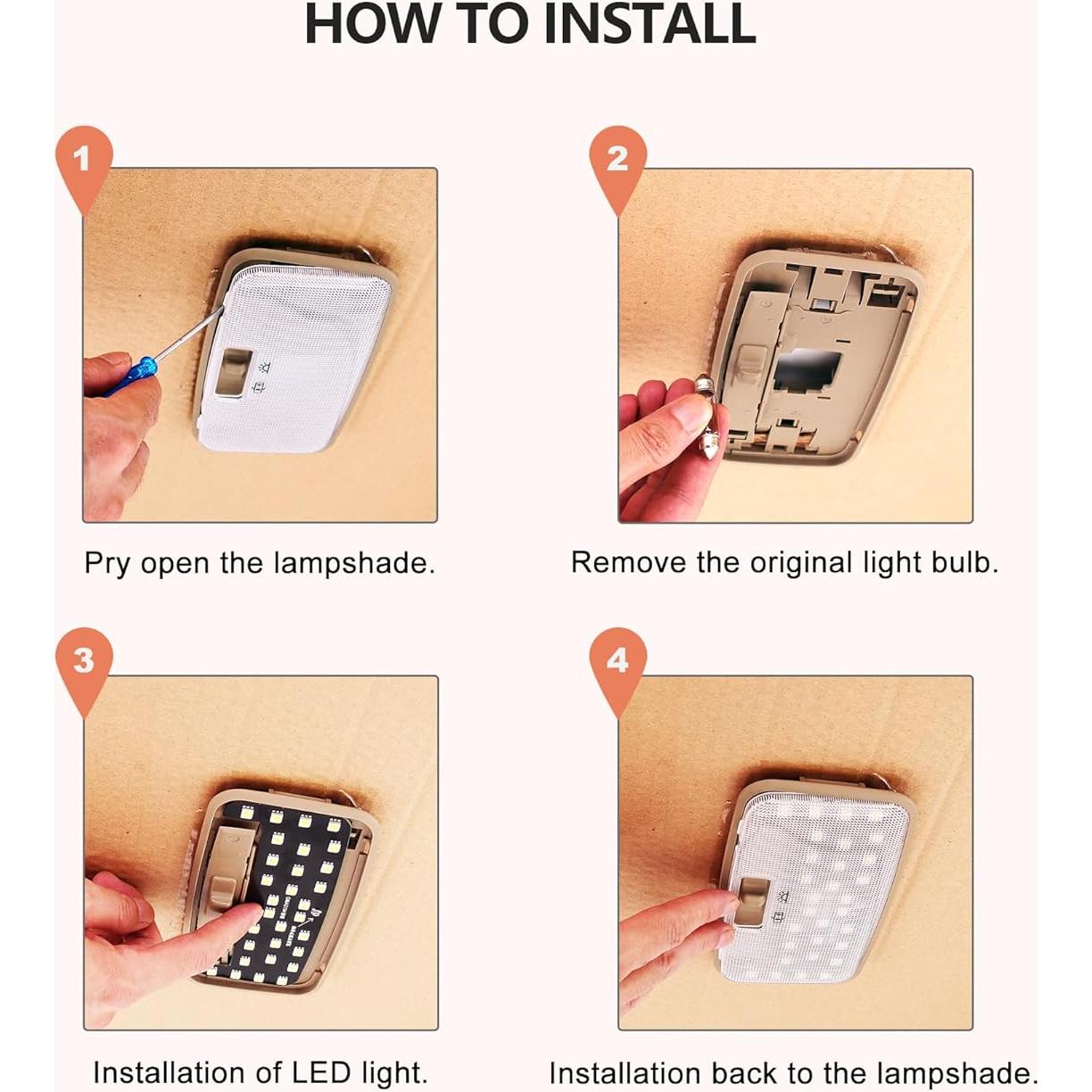 HOW TO INSTALL

1

Pry open the lampshade.

2

Remove the original light bulb.

3

Installation of LED light.

4

Installation back to the lampshade.