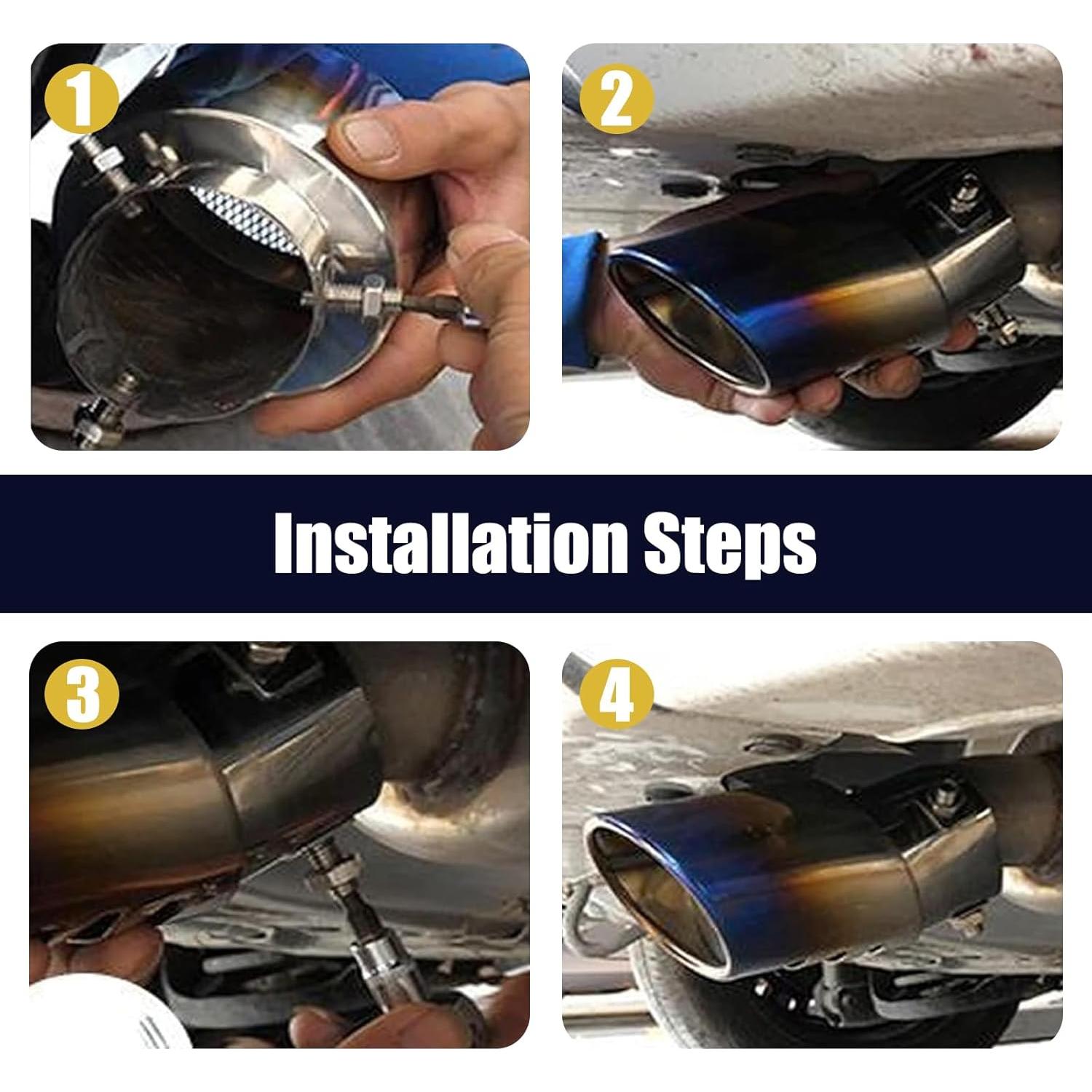 1

2

Installation Steps

3

4