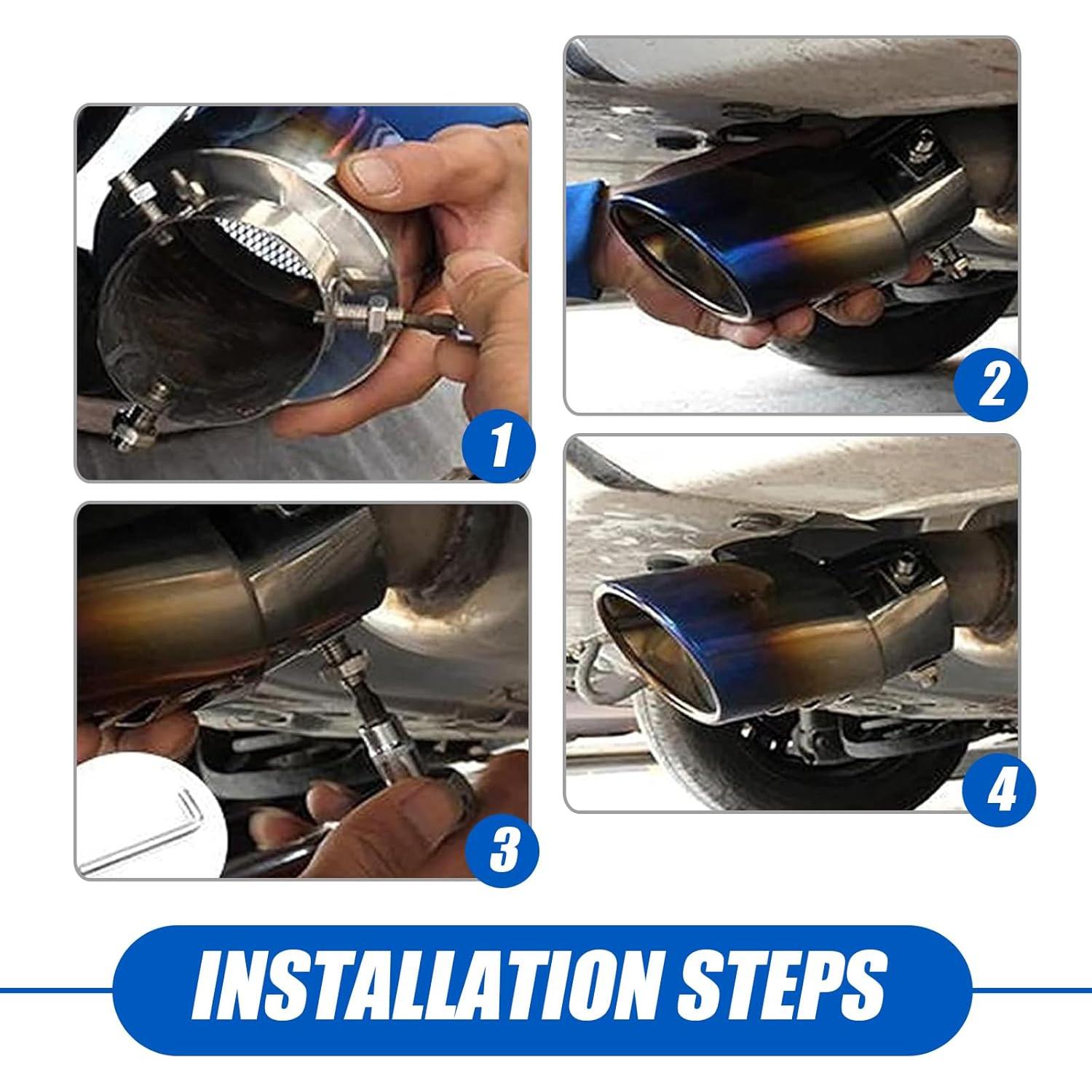 1

2

3

4

INSTALLATION STEPS