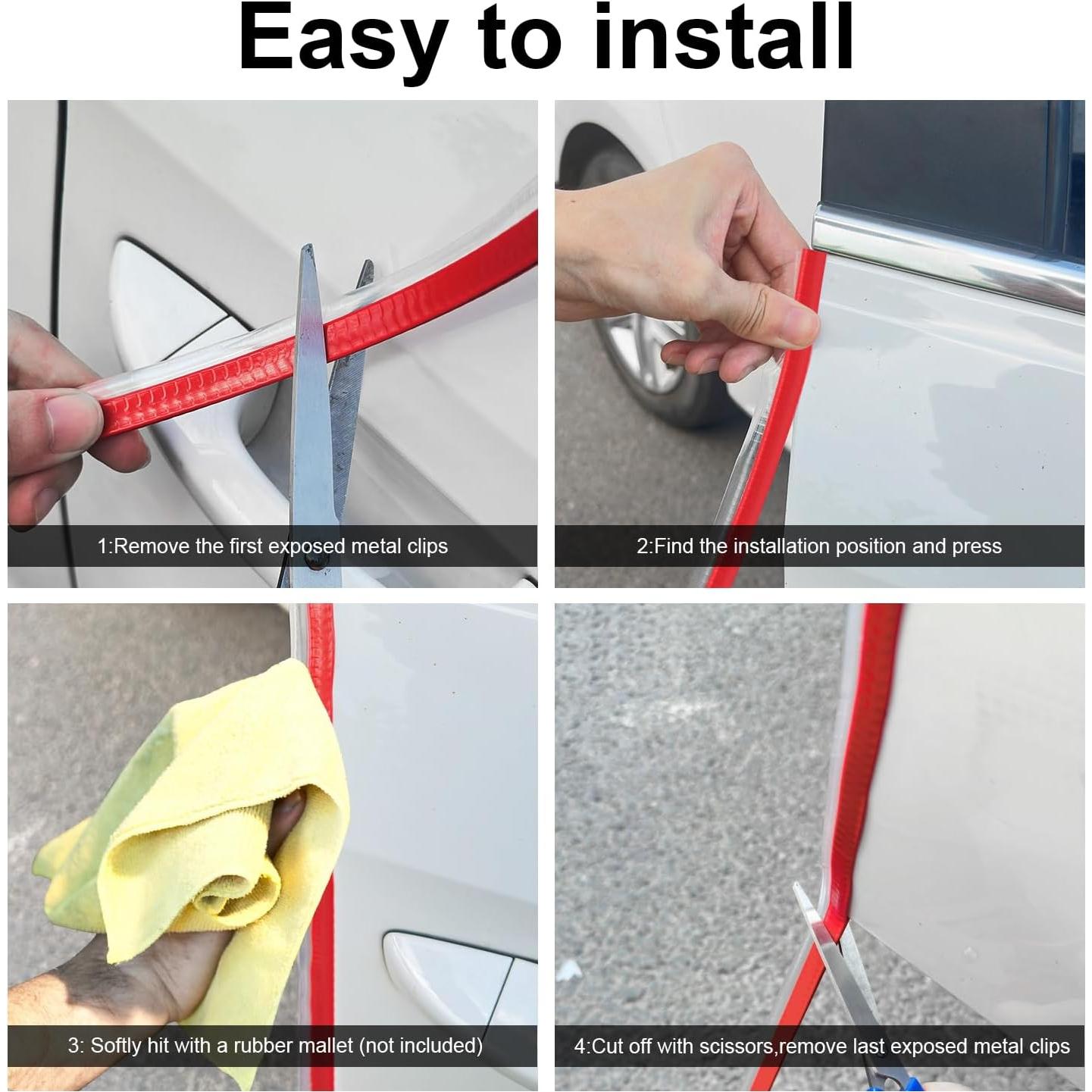 Easy to install

1:Remove the first exposed metal clips

2:Find the installation position and press

3: Softly hit with a rubber mallet (not included)

4:Cut off with scissors,remove last exposed metal clips