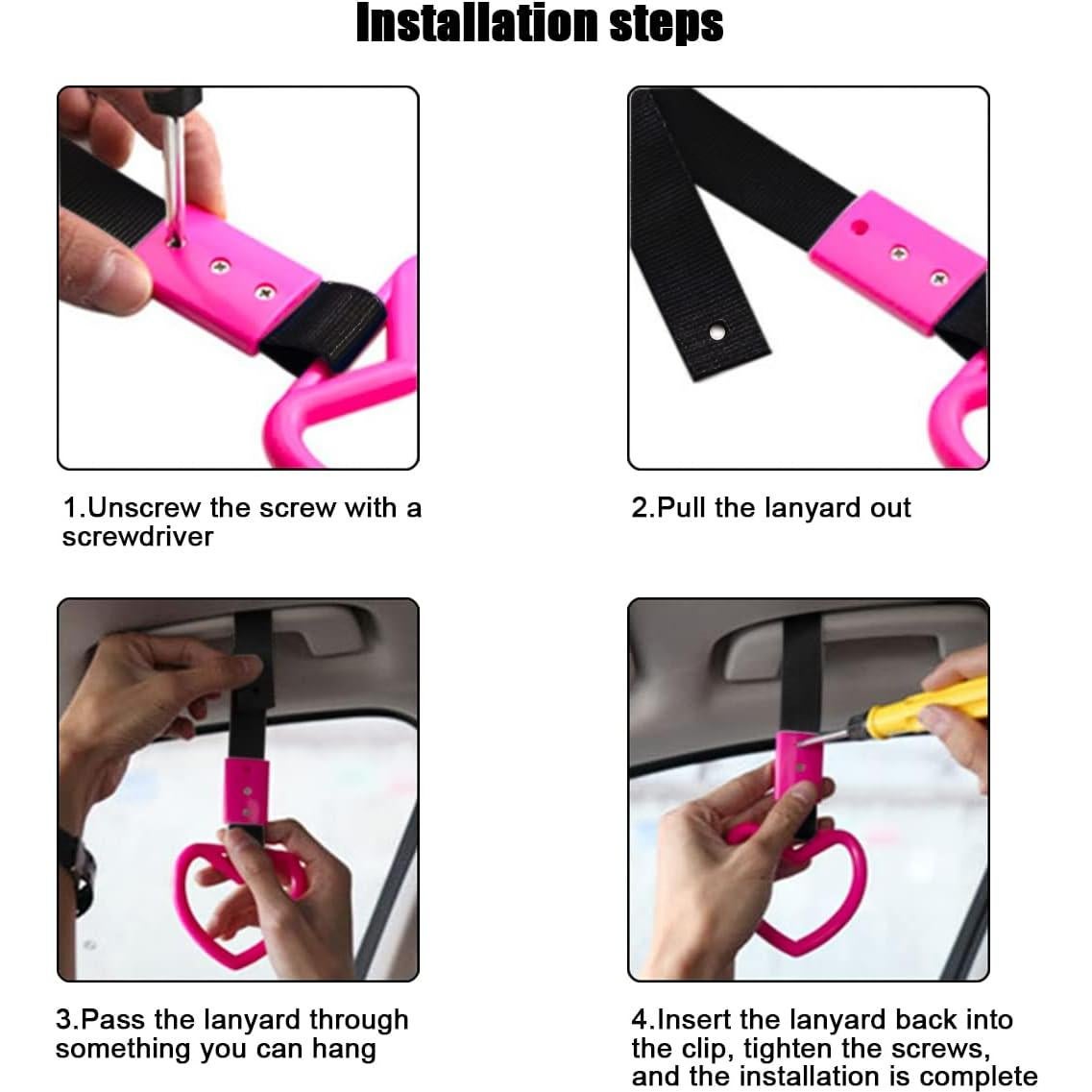 Installation steps

1.Unscrew the screw with a screwdriver

2.Pull the lanyard out

3.Pass the lanyard through something you can hang

4.Insert the lanyard back into the clip, tighten the screws, and the installation is complete