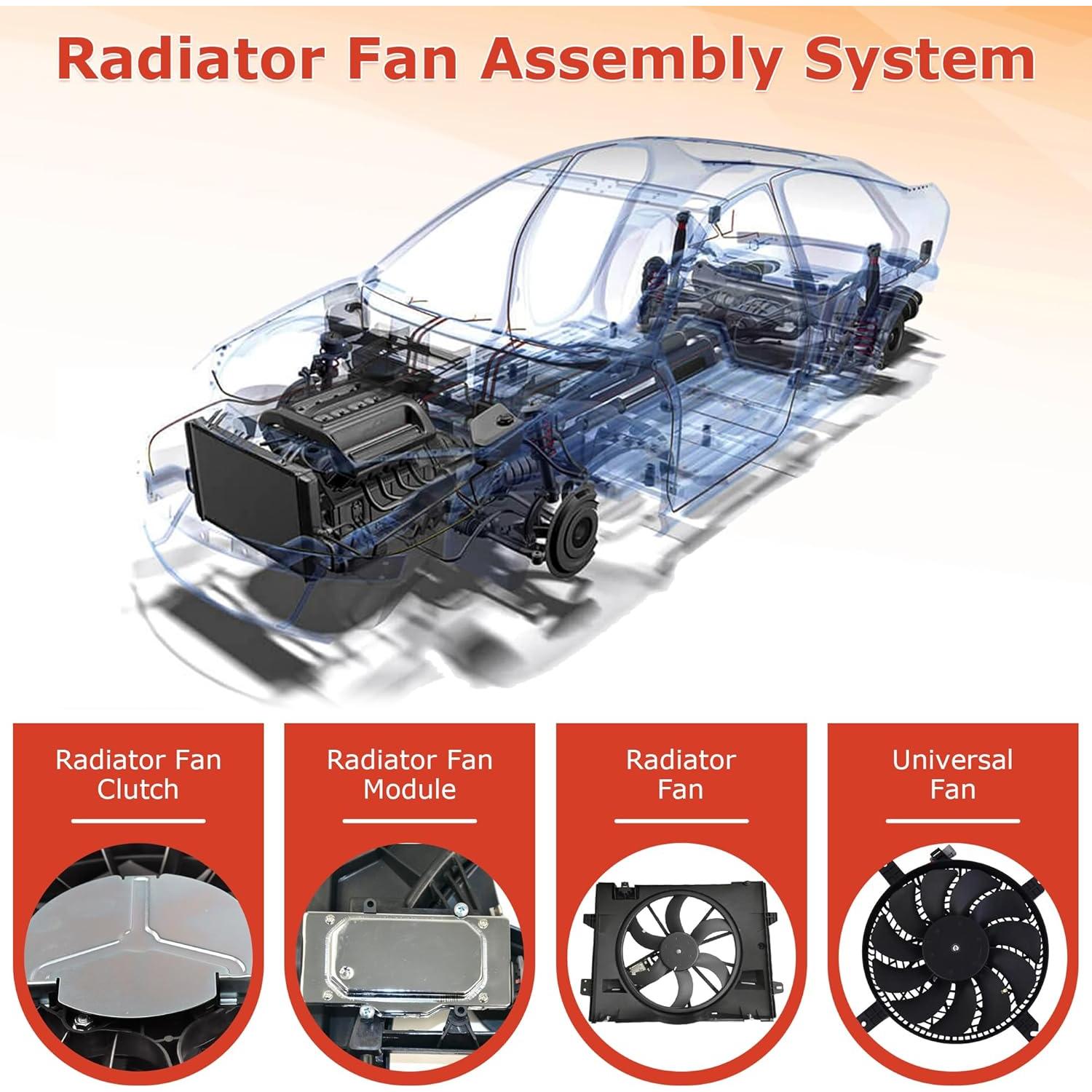 Radiator Fan Assembly System

Radiator Fan Clutch

Radiator Fan Module

Radiator Fan

Universal Fan