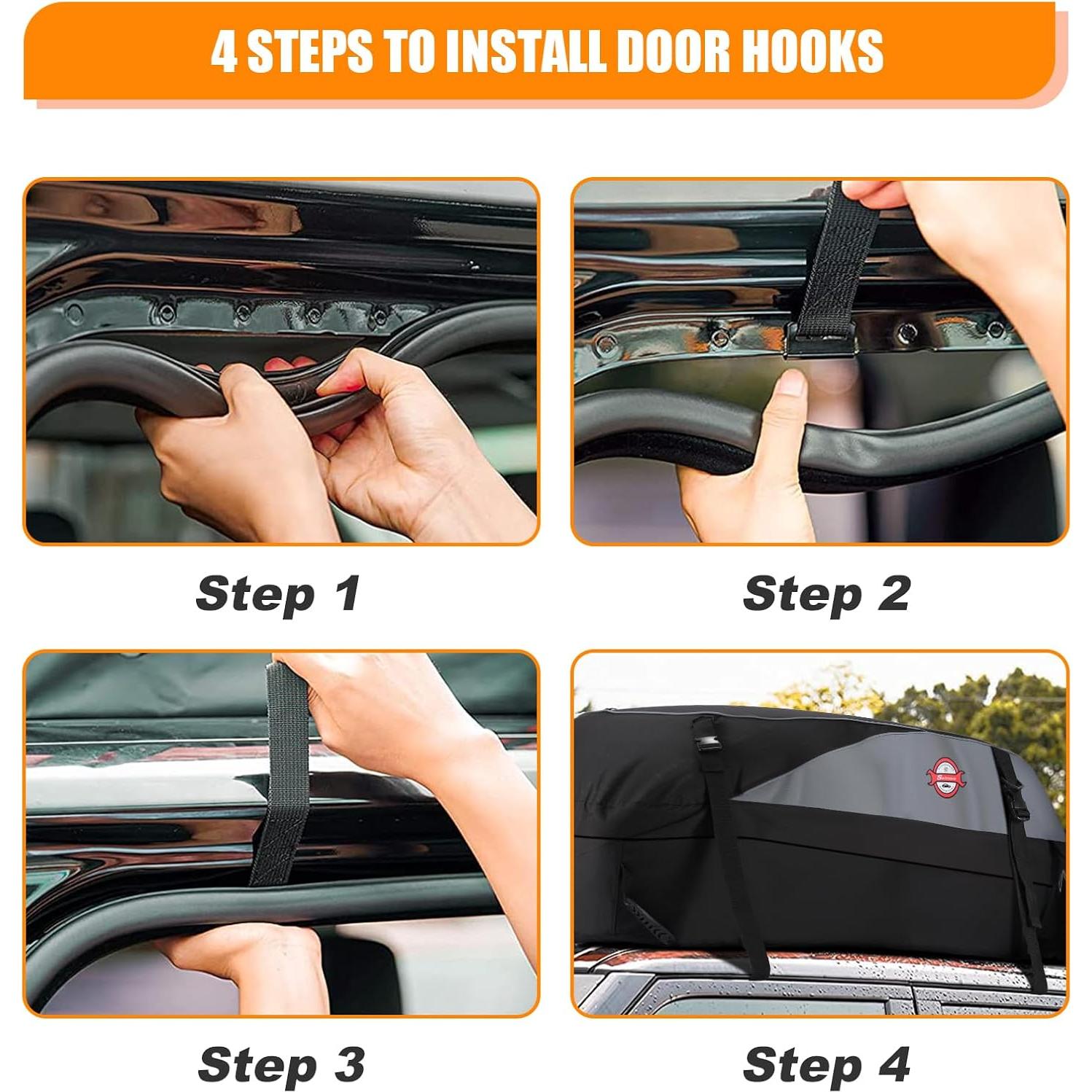 4 STEPS TO INSTALL DOOR HOOKS

Step 1

Step 2

Step 3

Step 4