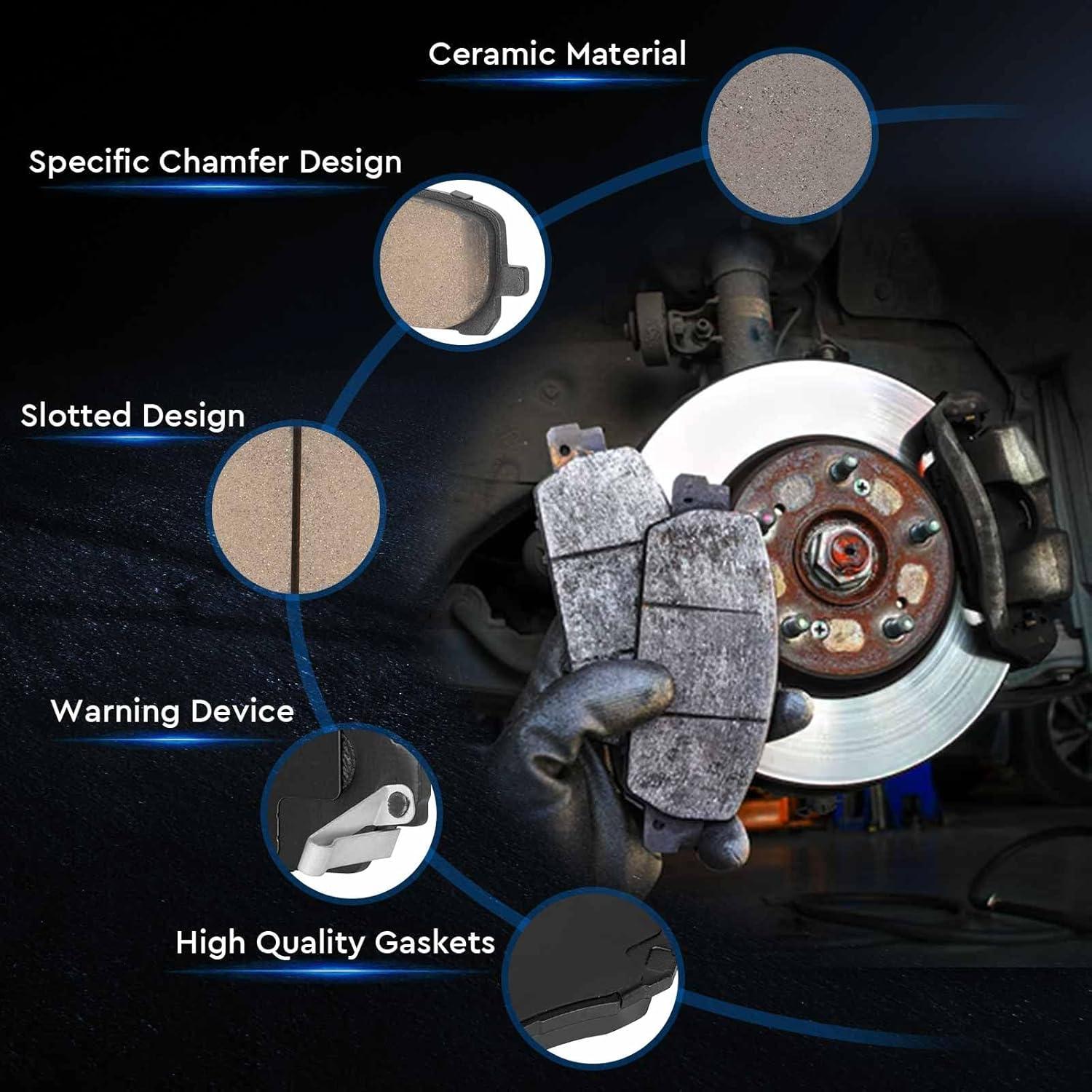 Ceramic Material

Specific Chamfer Design

Slotted Design

Warning Device

High Quality Gaskets