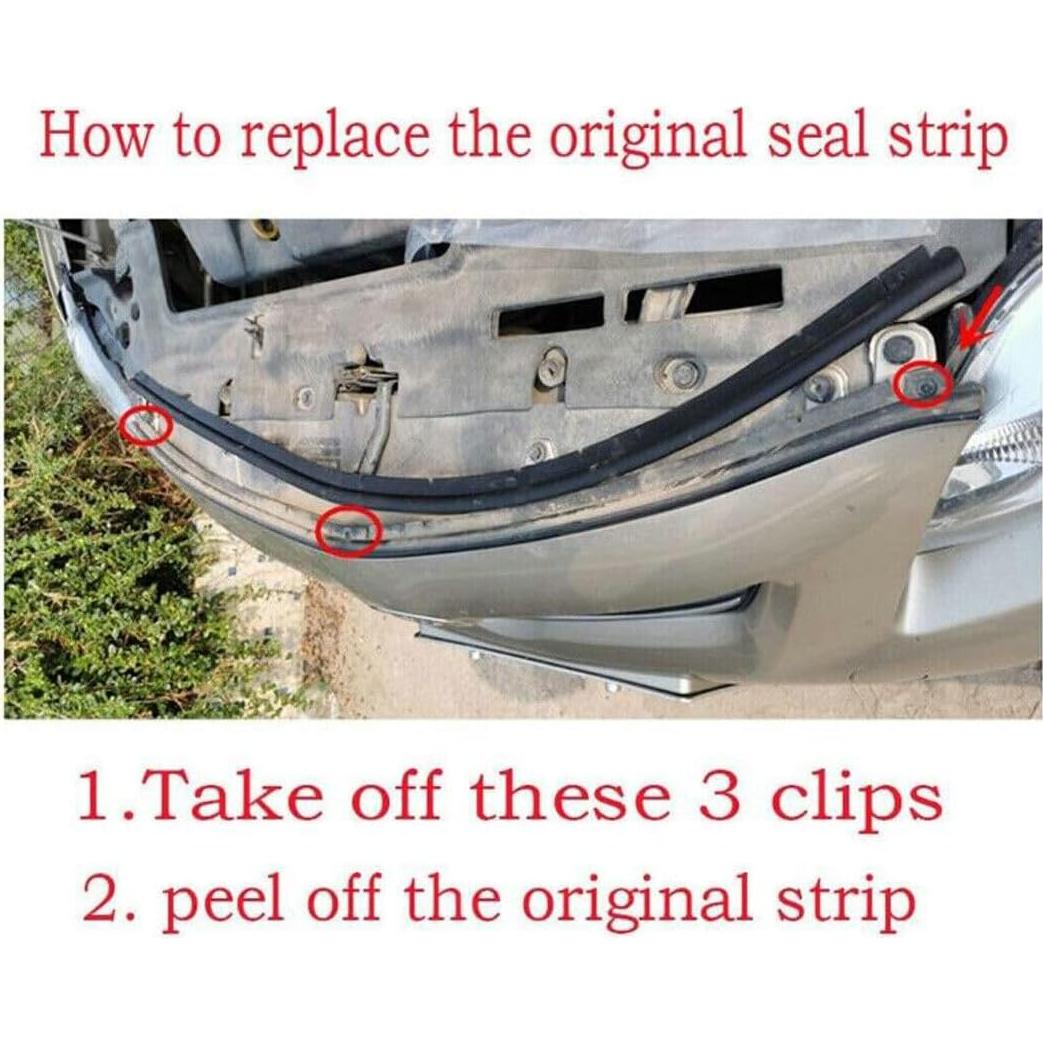 How to replace the original seal strip

1.Take off these 3 clips
2. peel off the original strip