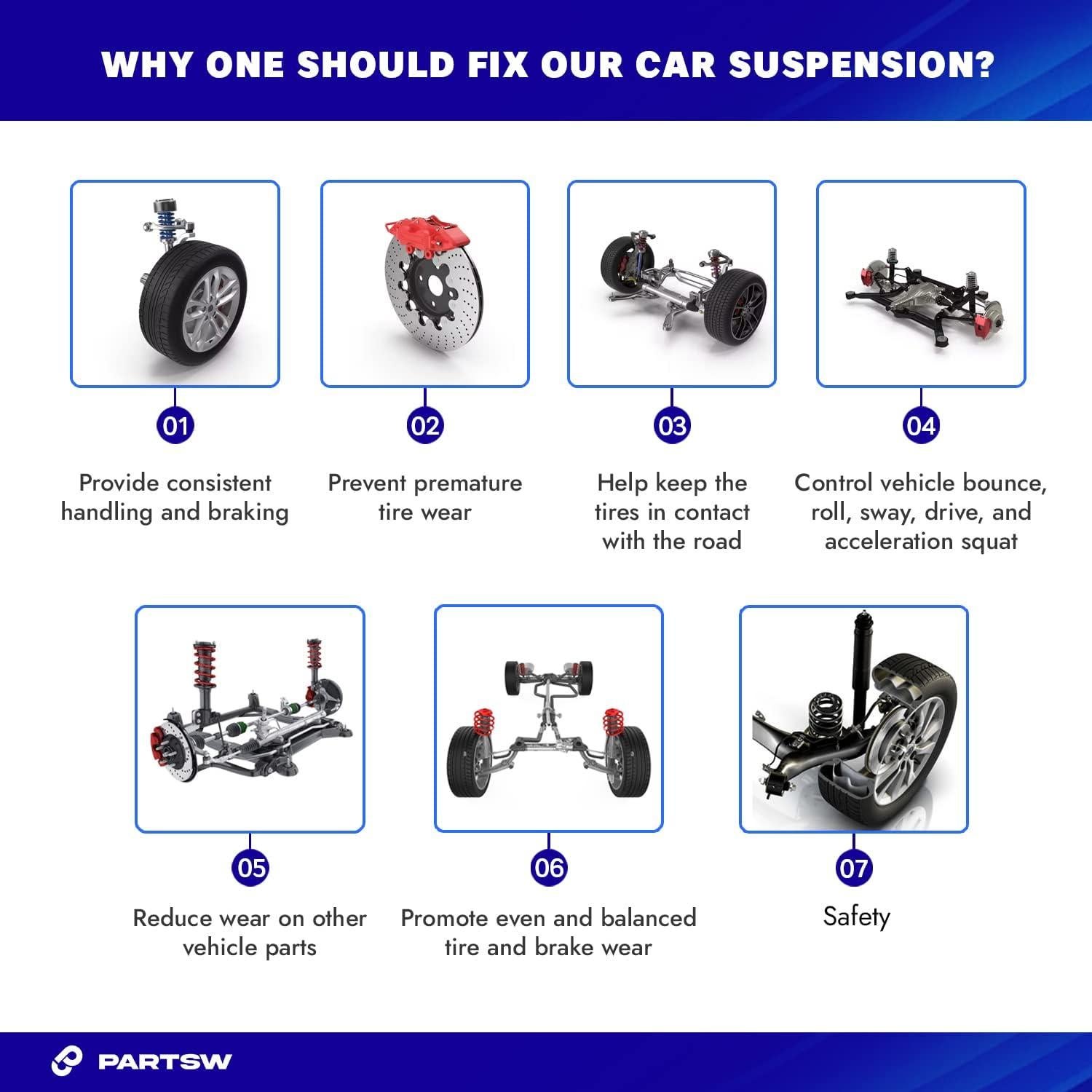 WHY ONE SHOULD FIX OUR CAR SUSPENSION?

01
Provide consistent handling and braking

02
Prevent premature tire wear

03
Help keep the tires in contact with the road

04
Control vehicle bounce, roll, sway, drive, and acceleration squat

05
Reduce wear on other vehicle parts

06
Promote even and balanced tire and brake wear

07
Safety

PARTSW