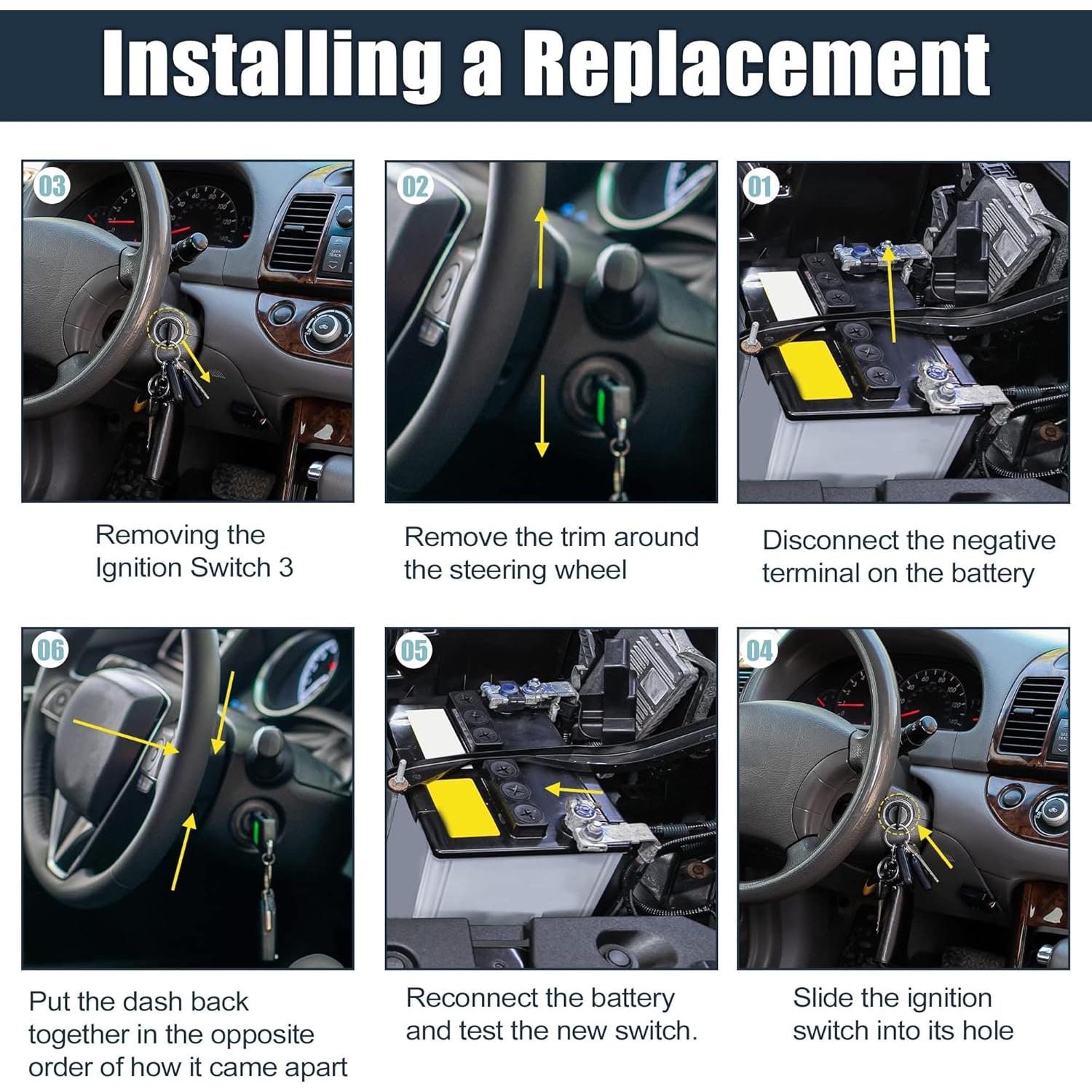 Installing a Replacement

03

Removing the Ignition Switch 3

02

Remove the trim around the steering wheel

01

Disconnect the negative terminal on the battery

06

Put the dash back together in the opposite order of how it came apart

05

Reconnect the battery and test the new switch.

04

Slide the ignition switch into its hole