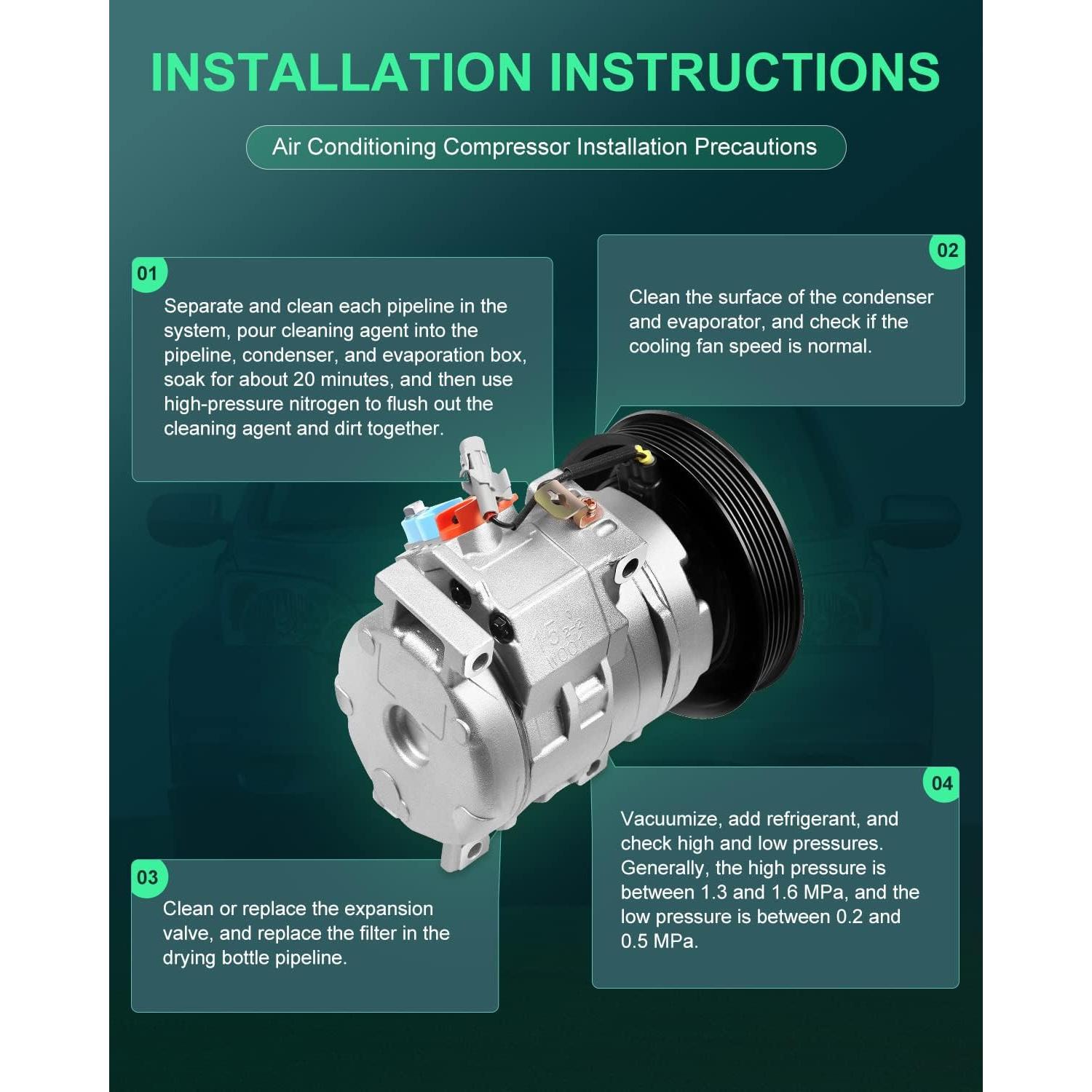 INSTALLATION INSTRUCTIONS

Air Conditioning Compressor Installation Precautions

01

Separate and clean each pipeline in the system, pour cleaning agent into the pipeline, condenser, and evaporation box, soak for about 20 minutes, and then use high-pressure nitrogen to flush out the cleaning agent and dirt together.

02

Clean the surface of the condenser and evaporator, and check if the cooling fan speed is normal.

03

Clean or replace the expansion valve, and replace the filter in the drying bottle pipeline.

04

Vacuumize, add refrigerant, and check high and low pressures. Generally, the high pressure is between 1.3 and 1.6 MPa, and the low pressure is between 0.2 and 0.5 MPa.