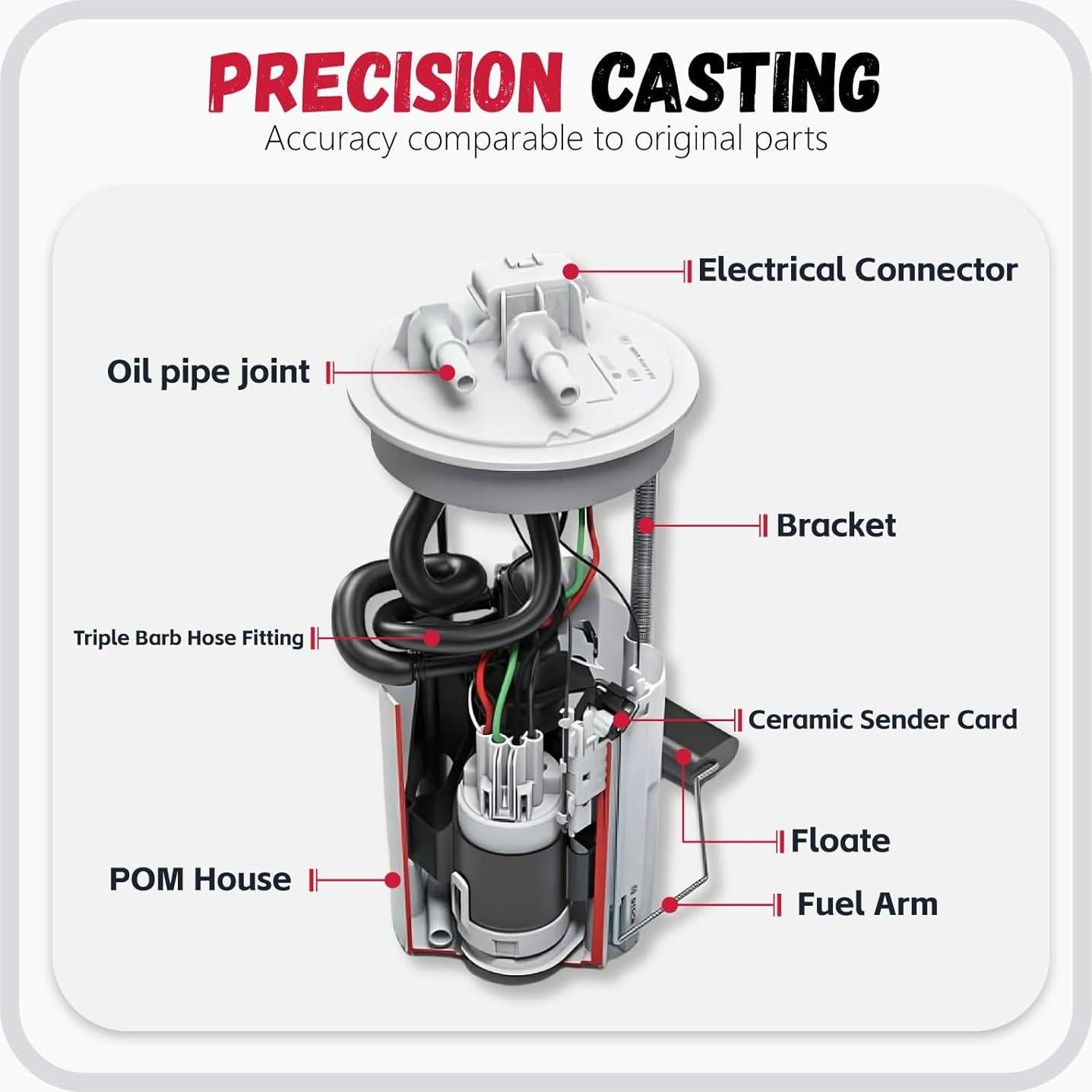 PRECISION CASTING
Accuracy comparable to original parts

Electrical Connector

Oil pipe joint

Bracket

Triple Barb Hose Fitting

Ceramic Sender Card

Floate

POM House

Fuel Arm