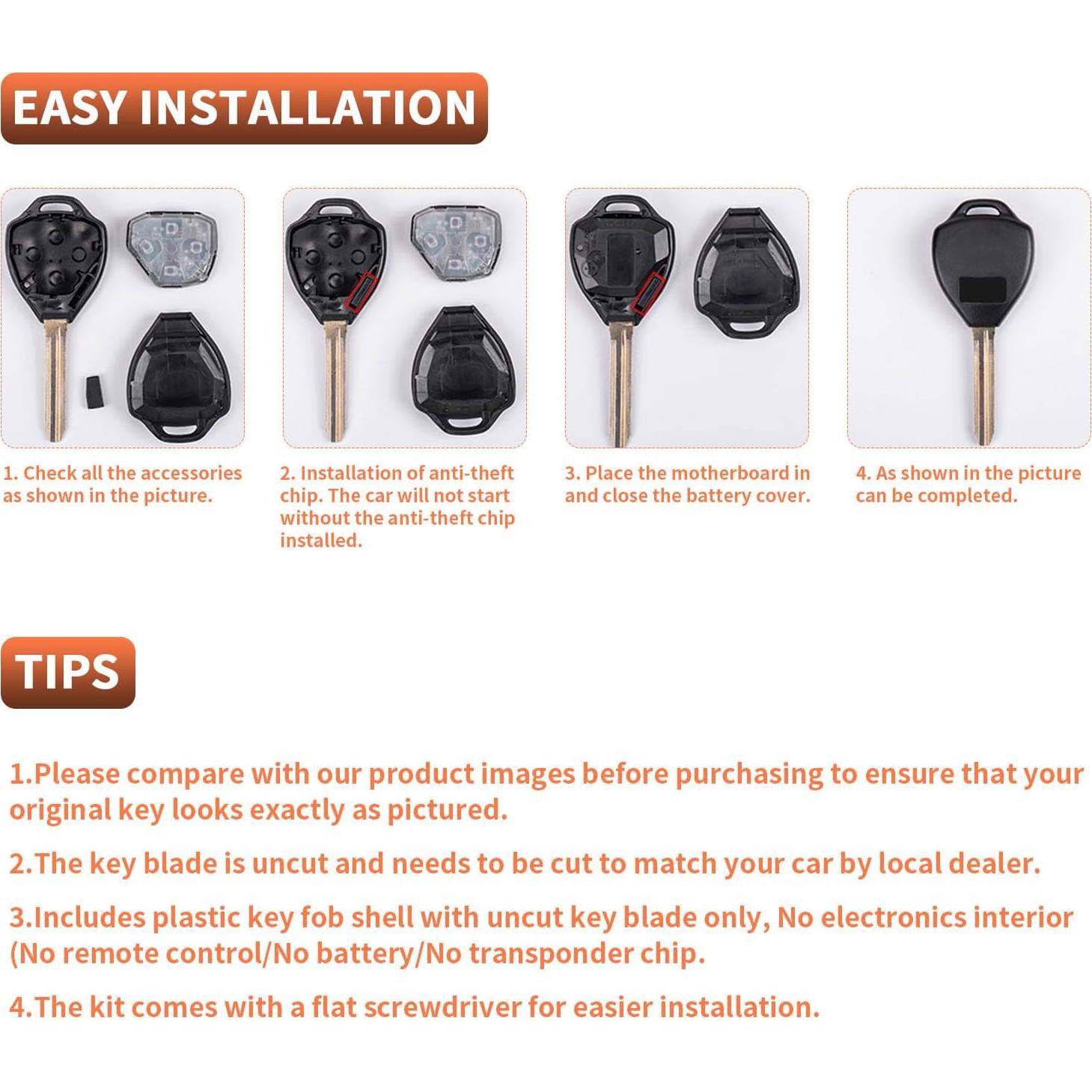 EASY INSTALLATION

1. Check all the accessories as shown in the picture.

2. Installation of anti-theft chip. The car will not start without the anti-theft chip installed.

3. Place the motherboard in and close the battery cover.

4. As shown in the picture can be completed.

TIPS

1.Please compare with our product images before purchasing to ensure that your original key looks exactly as pictured.

2.The key blade is uncut and needs to be cut to match your car by local dealer.

3.Includes plastic key fob shell with uncut key blade only, No electronics interior (No remote control/No battery/No transponder chip.

4.The kit comes with a flat screwdriver for easier installation.