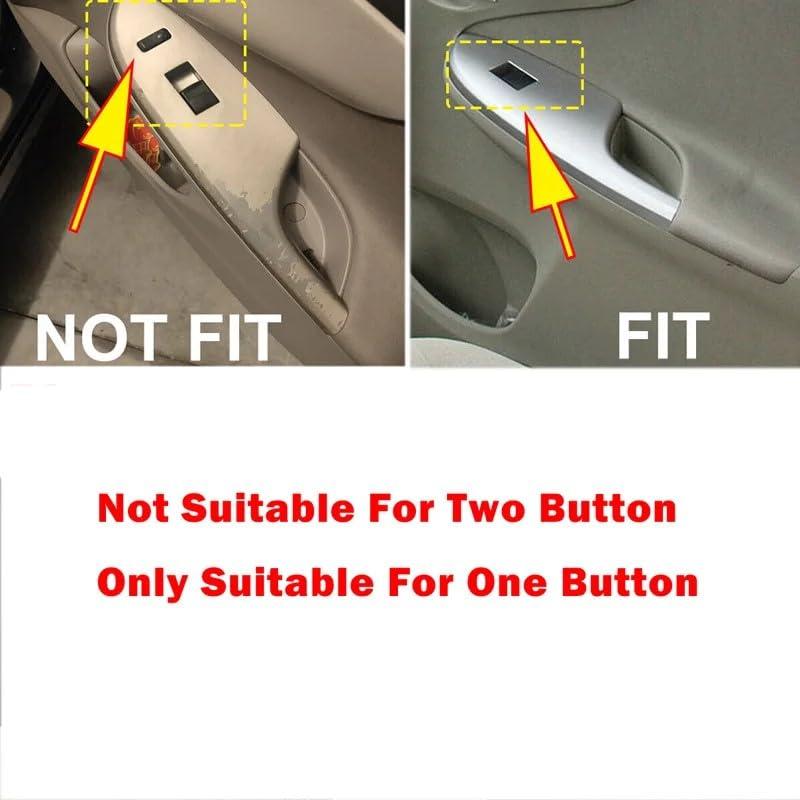 NOT FIT

FIT

Not Suitable For Two Button

Only Suitable For One Button