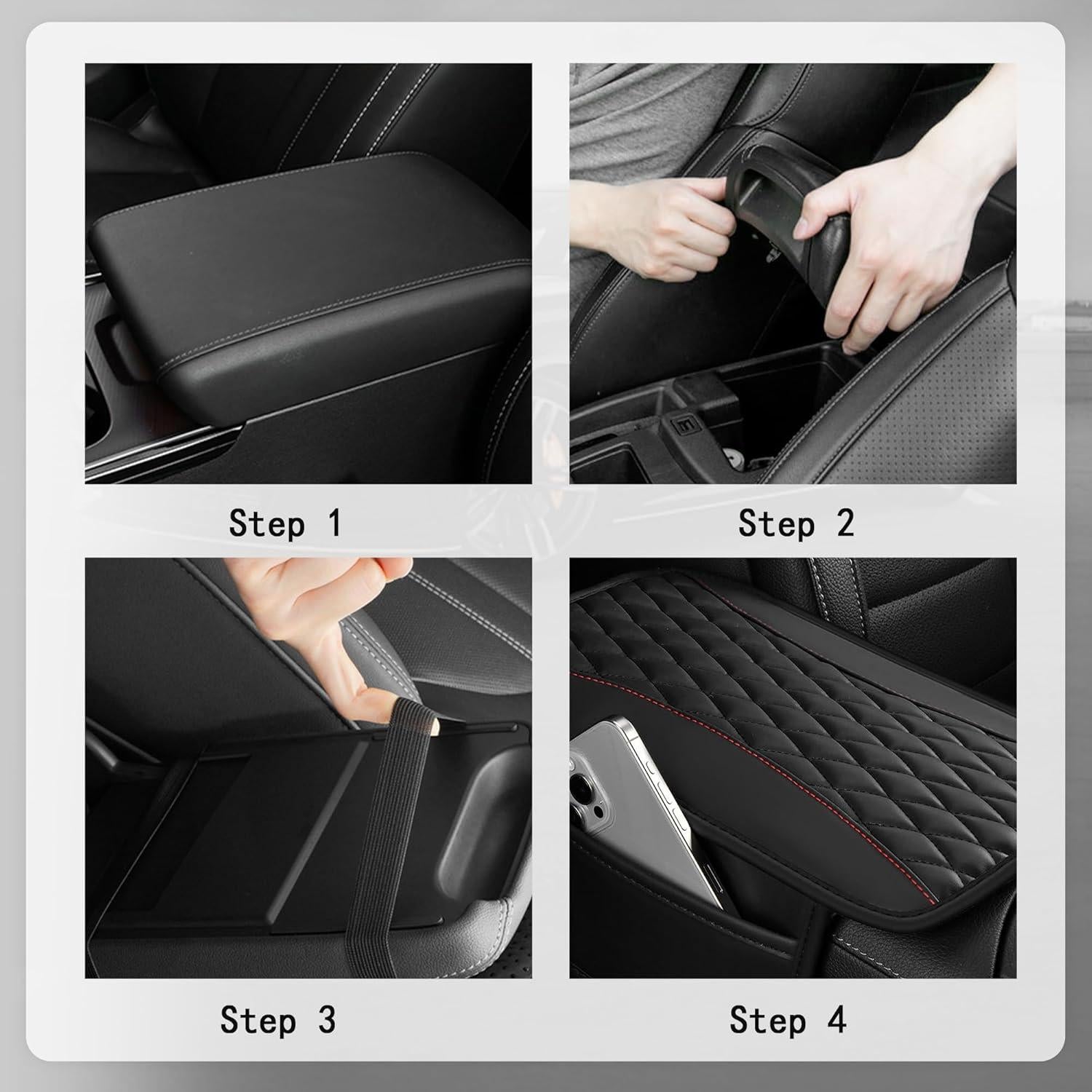 Step 1

Step 2

Step 3

Step 4