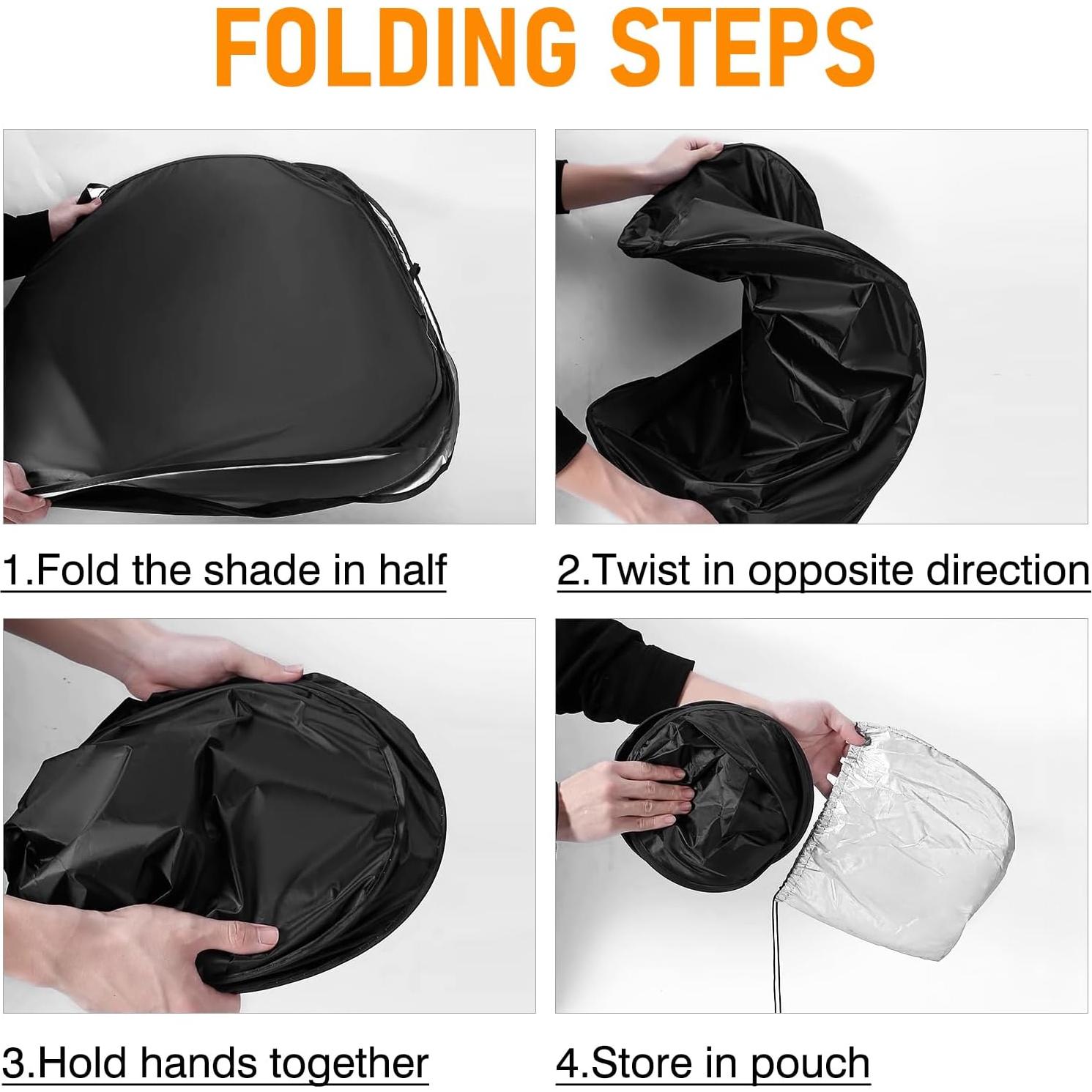 FOLDING STEPS

1.Fold the shade in half

2.Twist in opposite direction

3.Hold hands together

4.Store in pouch