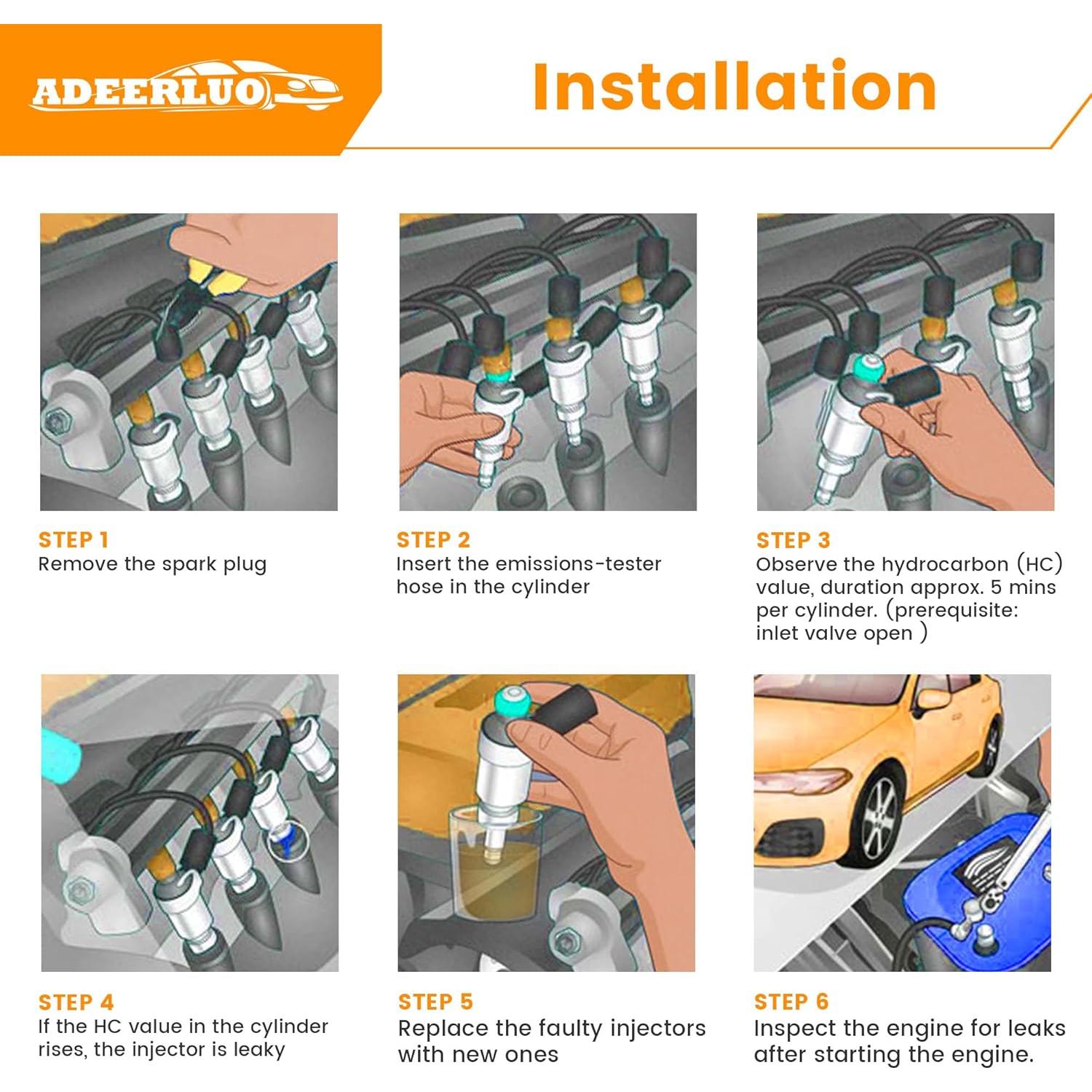 ADEERLUO

Installation

STEP 1
Remove the spark plug

STEP 2
Insert the emissions-tester hose in the cylinder

STEP 3
Observe the hydrocarbon (HC) value, duration approx. 5 mins per cylinder. (prerequisite: inlet valve open )

STEP 4
If the HC value in the cylinder rises, the injector is leaky

STEP 5
Replace the faulty injectors with new ones

STEP 6
Inspect the engine for leaks after starting the engine.