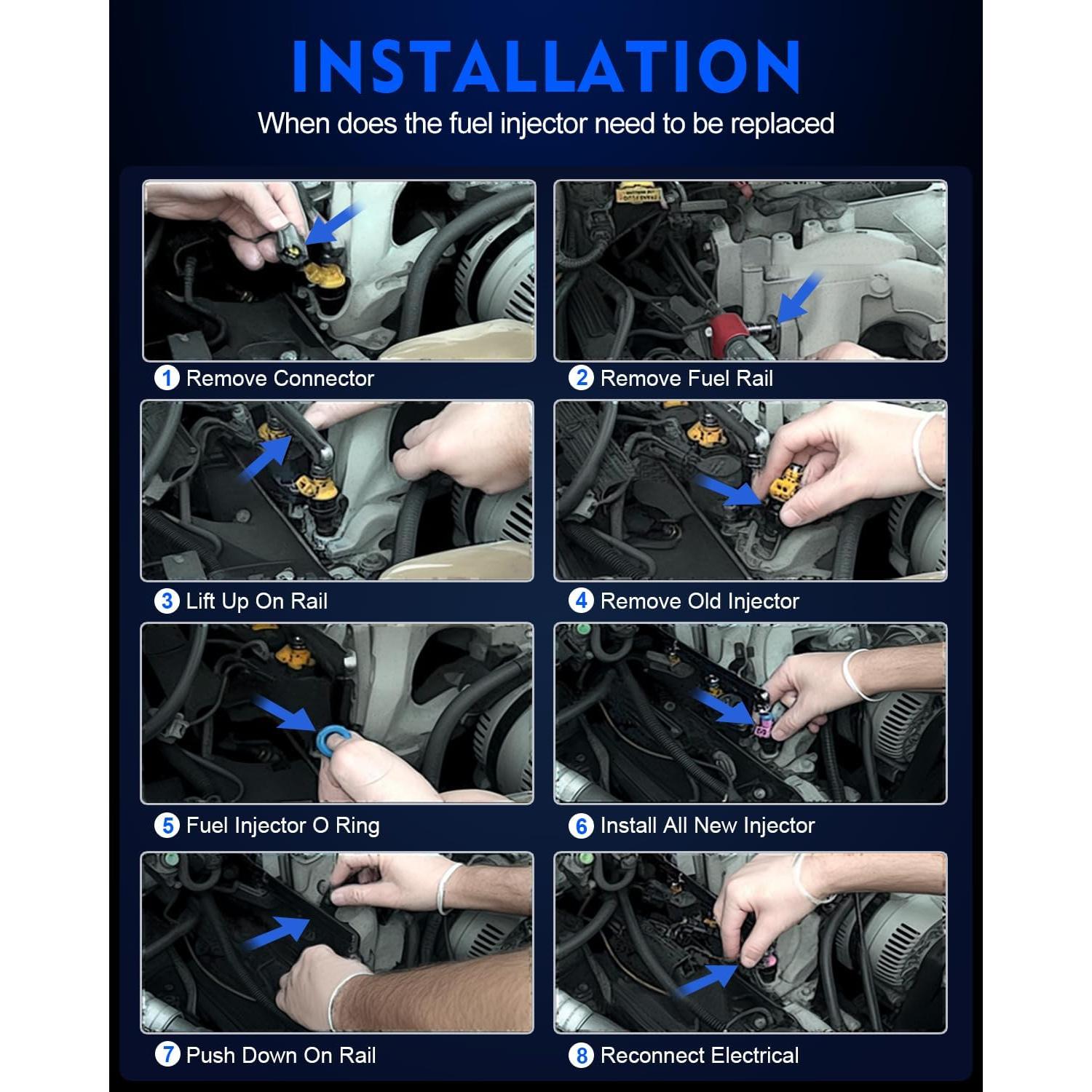 INSTALLATION

When does the fuel injector need to be replaced

1 Remove Connector

2 Remove Fuel Rail

3 Lift Up On Rail

4 Remove Old Injector

5 Fuel Injector O Ring

6 Install All New Injector

7 Push Down On Rail

8 Reconnect Electrical