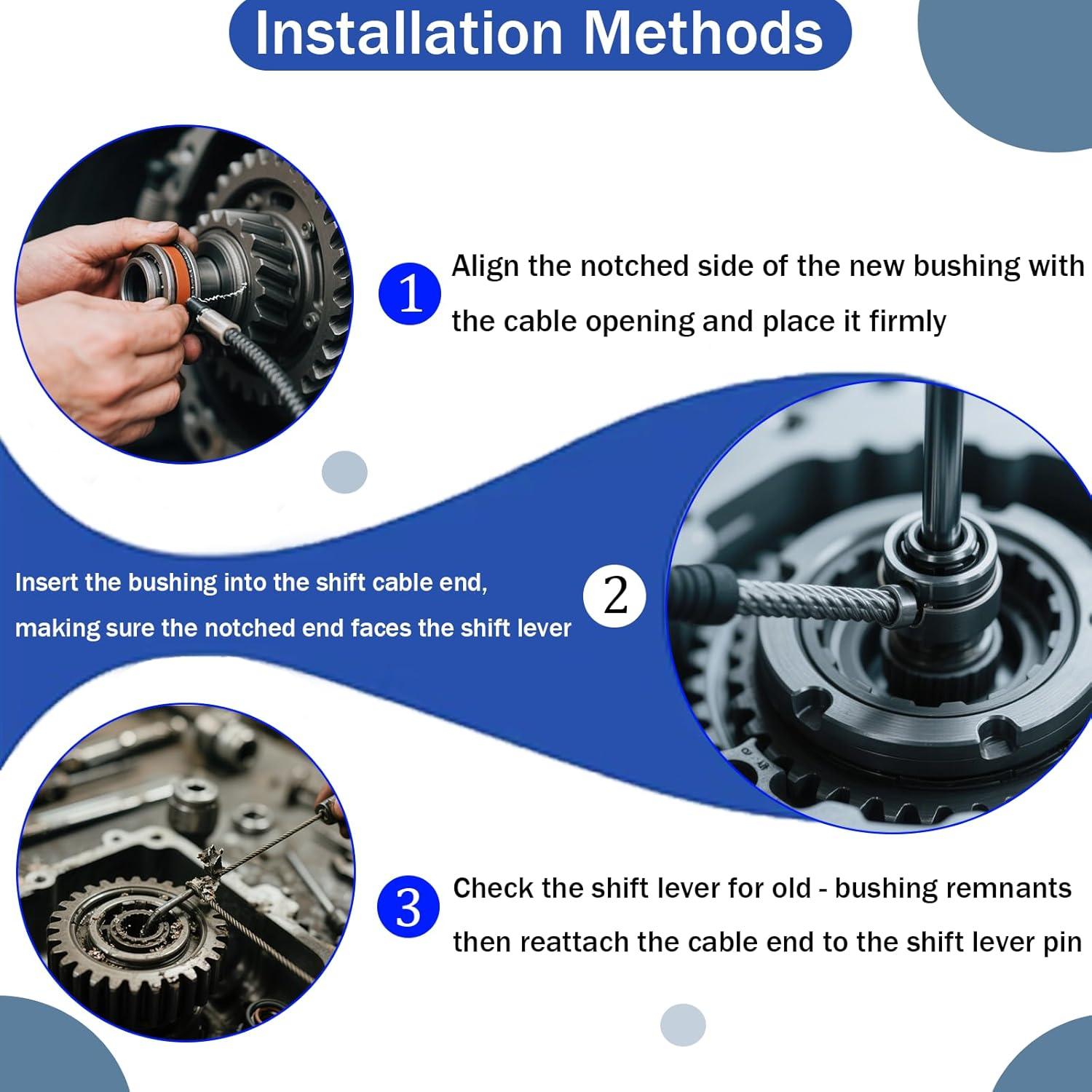 Installation Methods

1

Align the notched side of the new bushing with the cable opening and place it firmly

Insert the bushing into the shift cable end, making sure the notched end faces the shift lever

2

3

Check the shift lever for old - bushing remnants then reattach the cable end to the shift lever pin