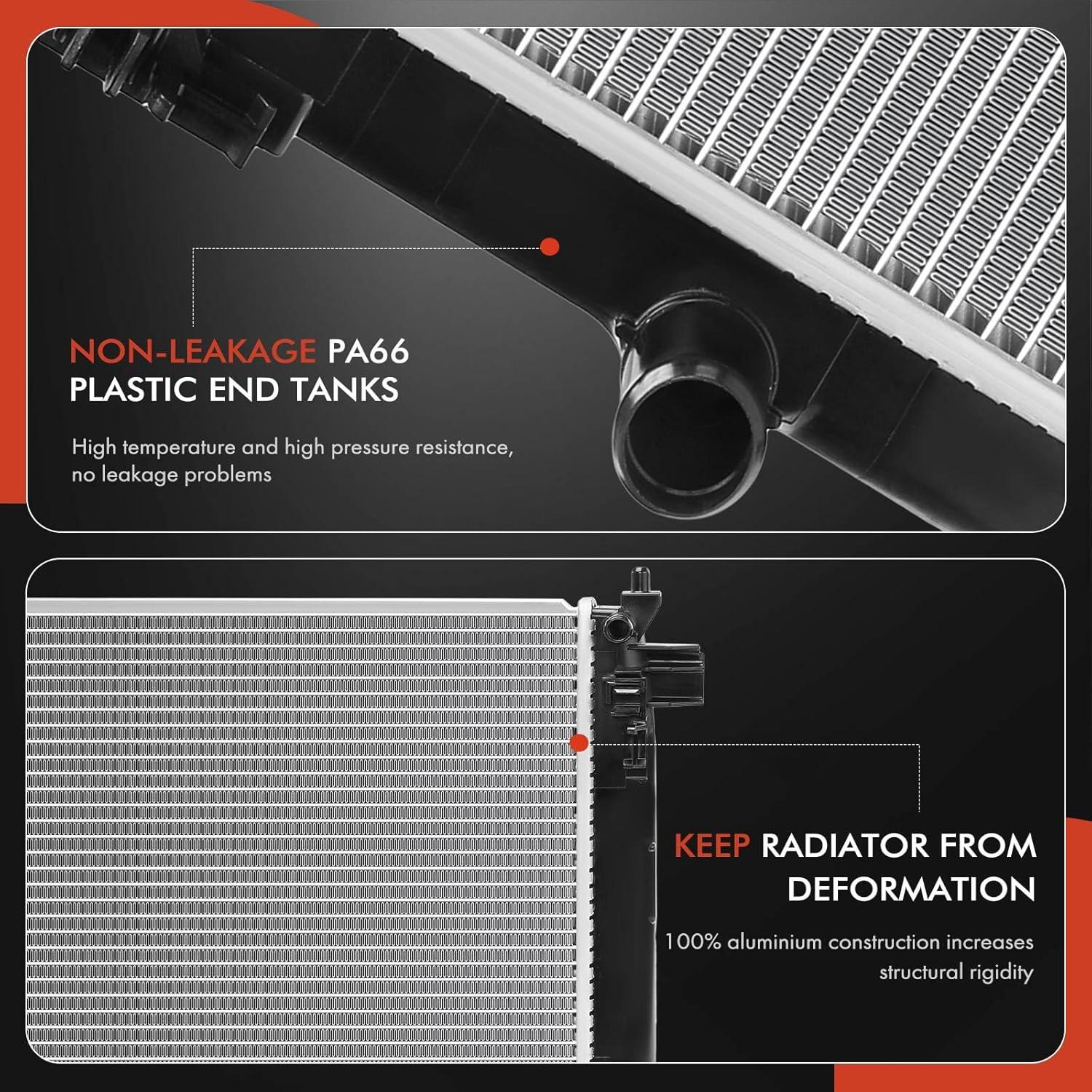 NON-LEAKAGE PA66 PLASTIC END TANKS

High temperature and high pressure resistance, no leakage problems

KEEP RADIATOR FROM DEFORMATION

100% aluminium construction increases structural rigidity