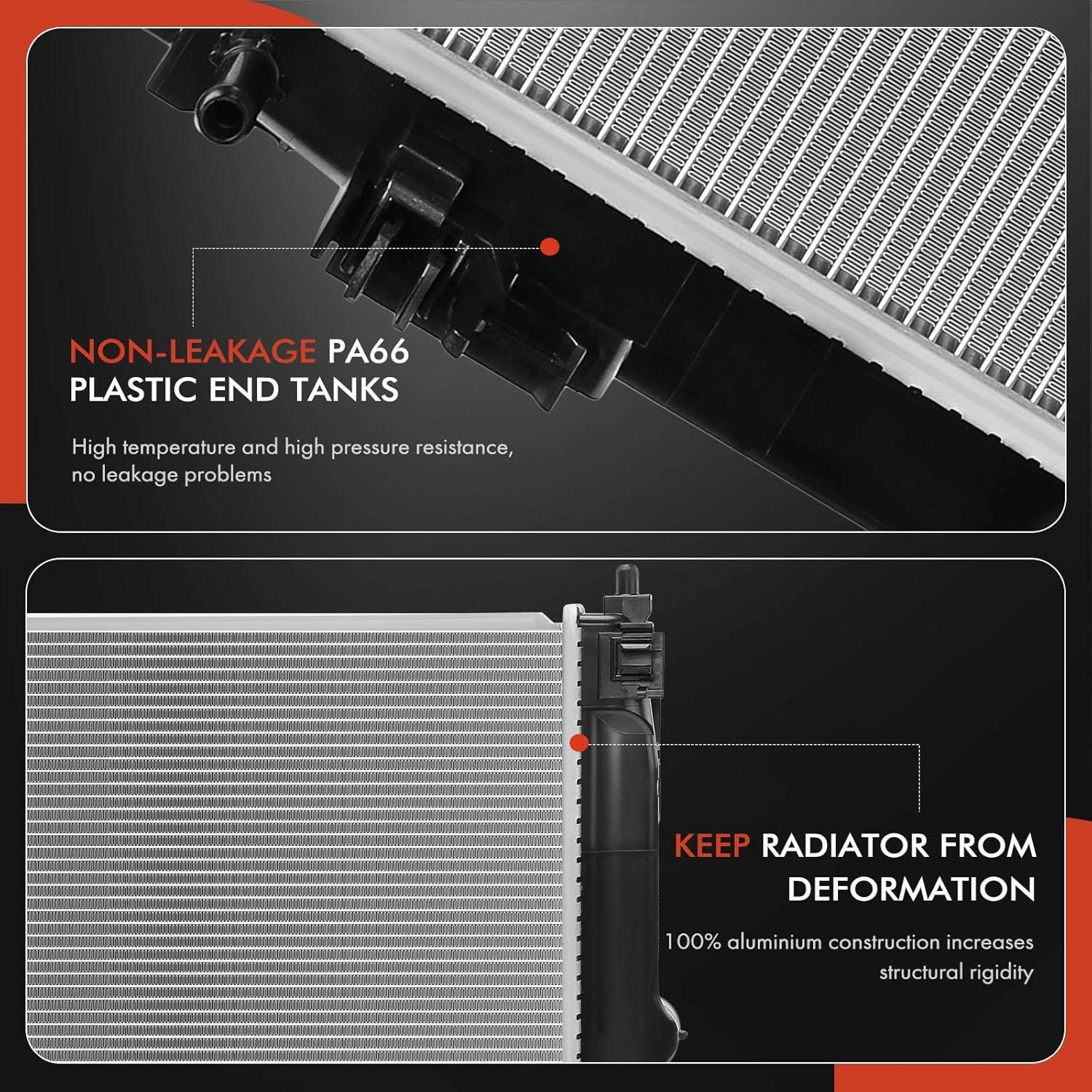 NON-LEAKAGE PA66 PLASTIC END TANKS

High temperature and high pressure resistance, no leakage problems

KEEP RADIATOR FROM DEFORMATION

100% aluminium construction increases structural rigidity