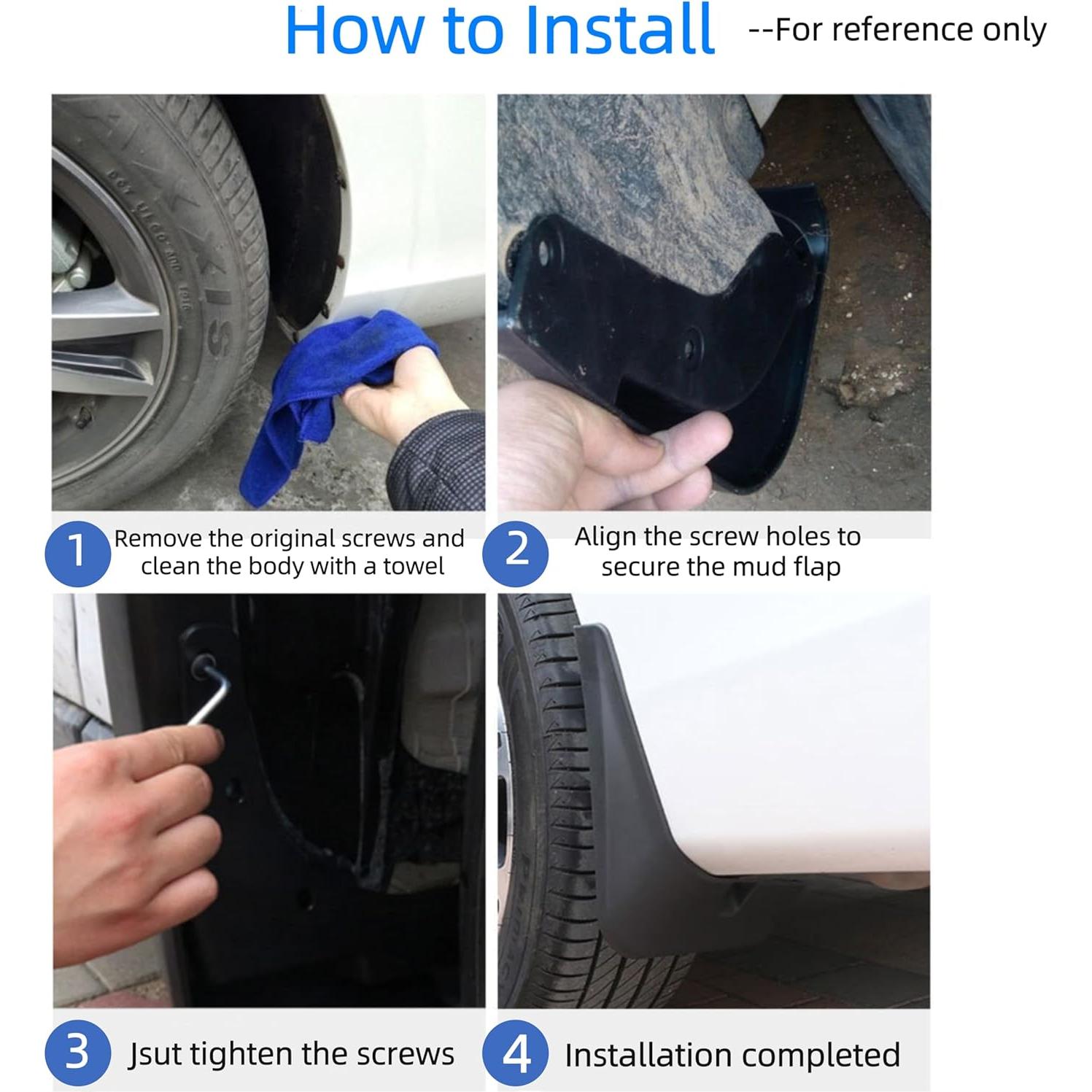 How to Install --For reference only

1 Remove the original screws and clean the body with a towel

2 Align the screw holes to secure the mud flap

3 Jsut tighten the screws

4 Installation completed