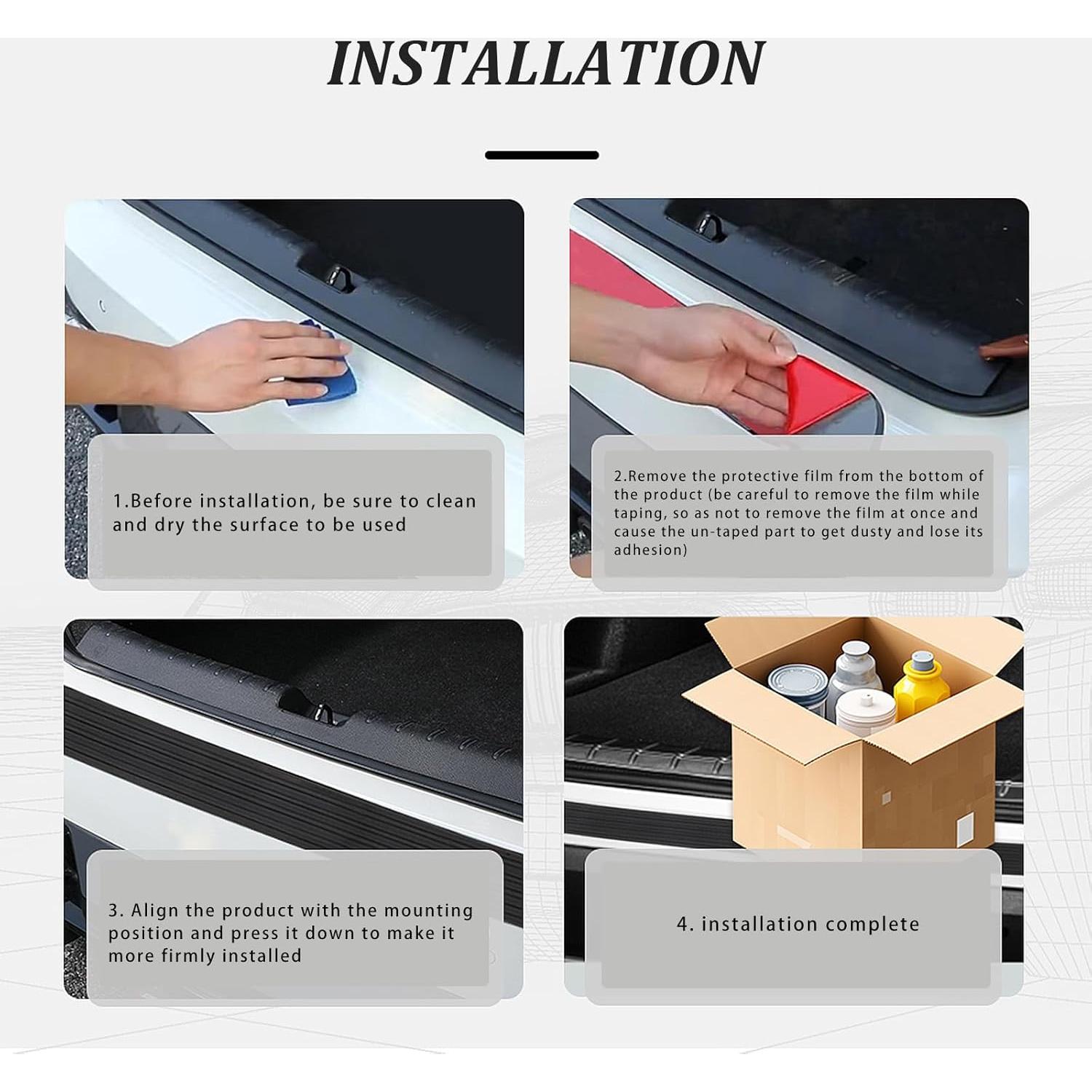 INSTALLATION

1.Before installation, be sure to clean and dry the surface to be used

2.Remove the protective film from the bottom of the product (be careful to remove the film while taping, so as not to remove the film at once and cause the un-taped part to get dusty and lose its adhesion)

3. Align the product with the mounting position and press it down to make it more firmly installed

4. installation complete