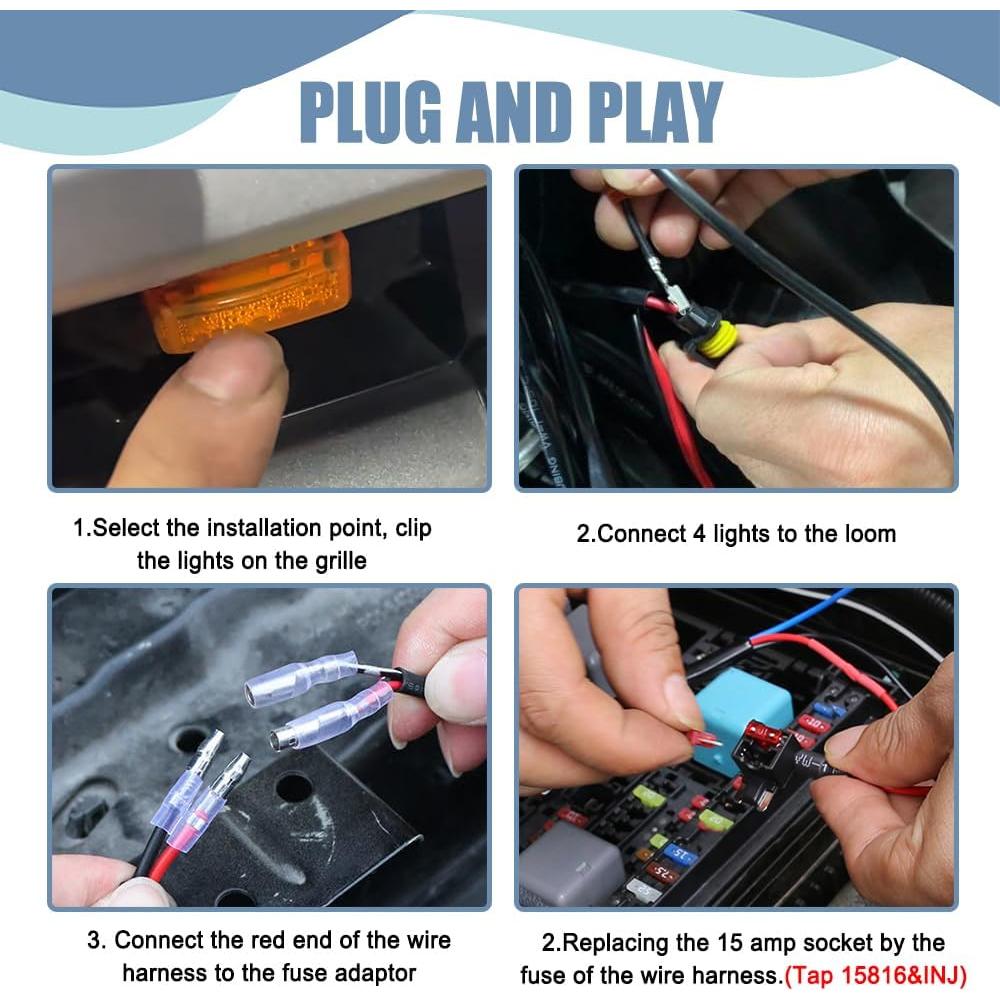 PLUG AND PLAY

1.Select the installation point, clip the lights on the grille

2.Connect 4 lights to the loom

3. Connect the red end of the wire harness to the fuse adaptor

2.Replacing the 15 amp socket by the fuse of the wire harness.(Tap 15816&INJ)