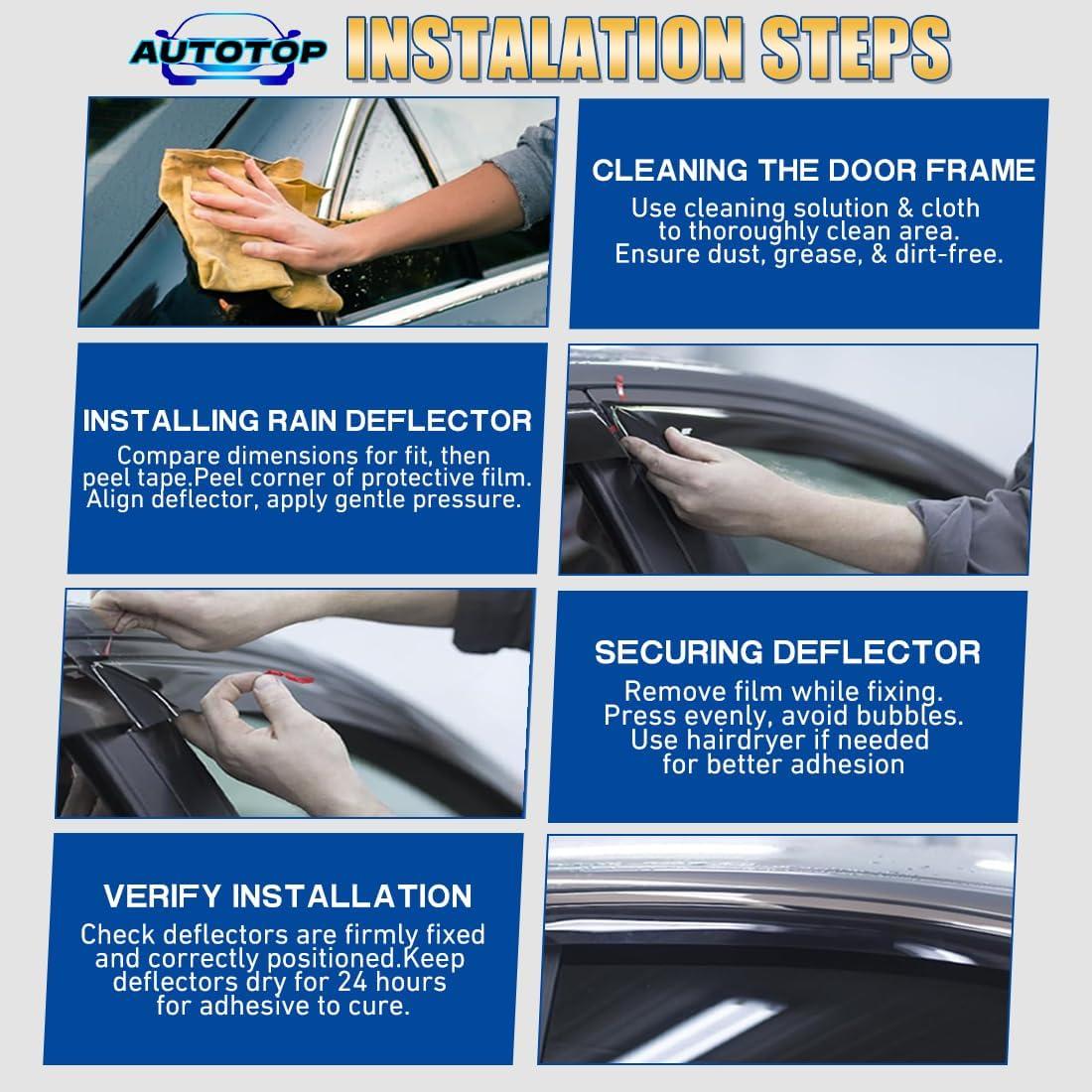 AUTOTOP INSTALATION STEPS

CLEANING THE DOOR FRAME
Use cleaning solution & cloth to thoroughly clean area. Ensure dust, grease, & dirt-free.

INSTALLING RAIN DEFLECTOR
Compare dimensions for fit, then peel tape.Peel corner of protective film. Align deflector, apply gentle pressure.

SECURING DEFLECTOR
Remove film while fixing. Press evenly, avoid bubbles. Use hairdryer if needed for better adhesion

VERIFY INSTALLATION
Check deflectors are firmly fixed and correctly positioned.Keep deflectors dry for 24 hours for adhesive to cure.