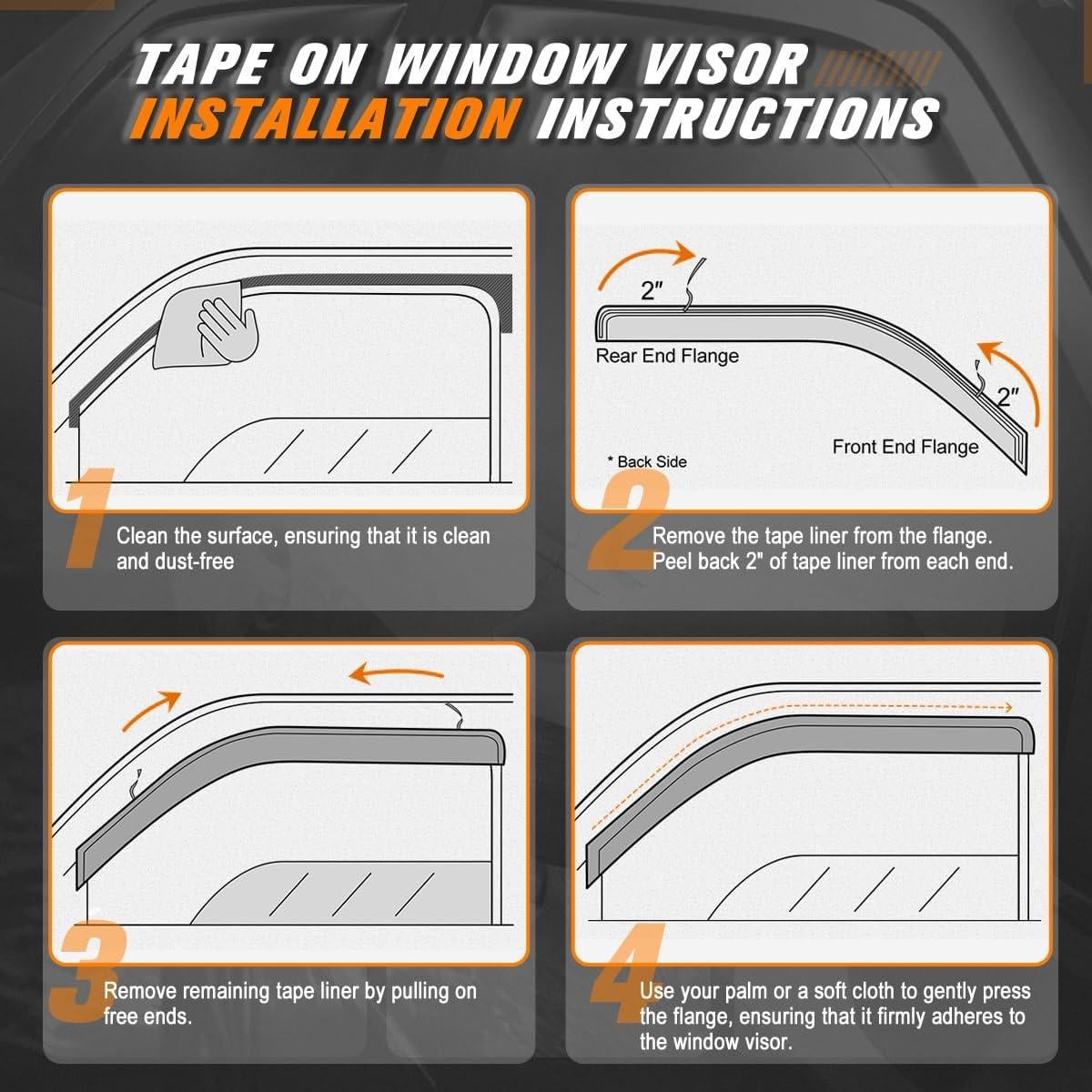 TAPE ON WINDOW VISOR
INSTALLATION INSTRUCTIONS

1
Clean the surface, ensuring that it is clean and dust-free

2"
Rear End Flange
2"
Front End Flange
* Back Side
2
Remove the tape liner from the flange. Peel back 2" of tape liner from each end.

3
Remove remaining tape liner by pulling on free ends.

4
Use your palm or a soft cloth to gently press the flange, ensuring that it firmly adheres to the window visor.