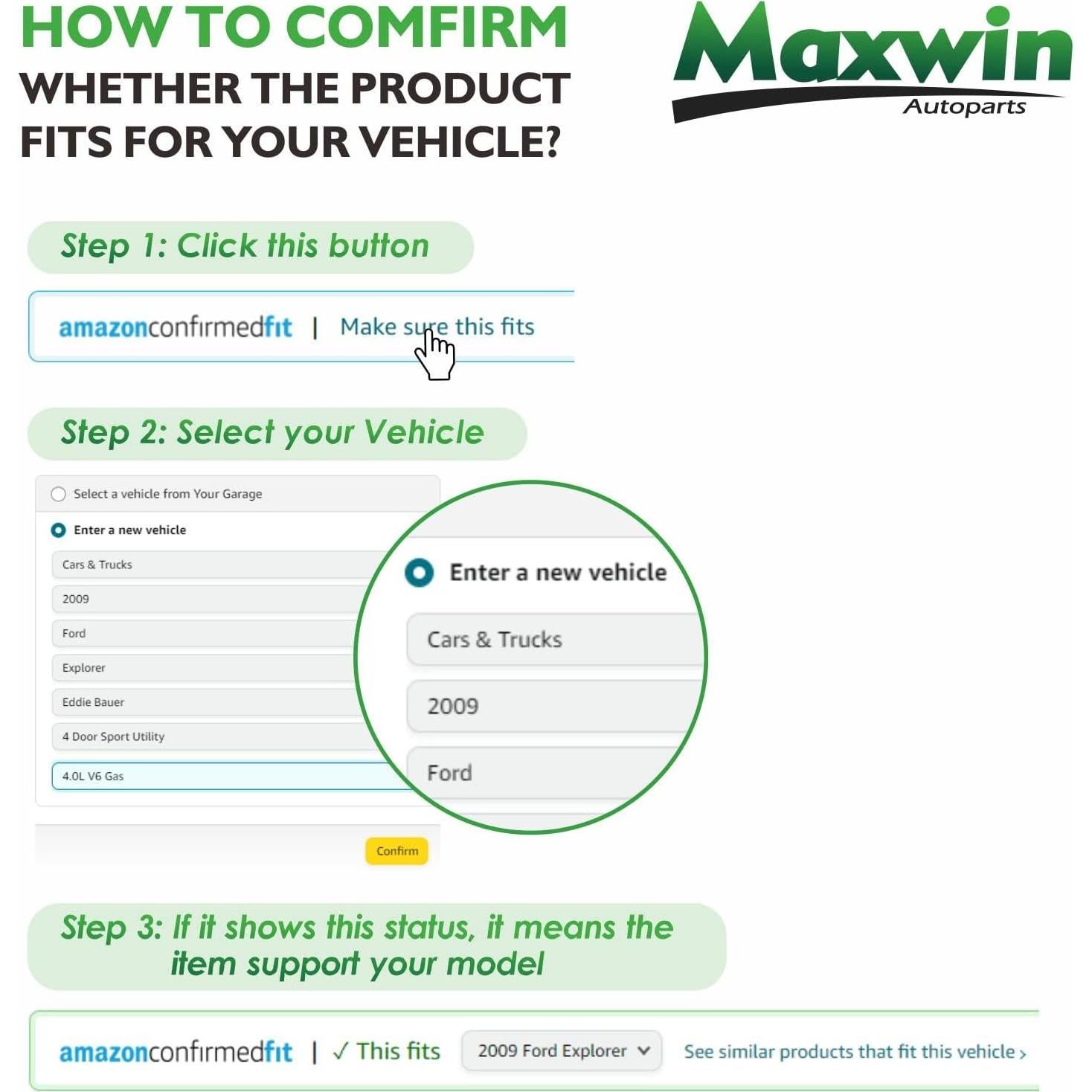 HOW TO COMFIRM
WHETHER THE PRODUCT FITS FOR YOUR VEHICLE?

Maxwin
Autoparts

Step 1: Click this button

amazonconfirmedfit | Make sure this fits

Step 2: Select your Vehicle

Select a vehicle from Your Garage

Enter a new vehicle

Cars & Trucks

2009

Ford

Explorer

Eddie Bauer

4 Door Sport Utility

4.0L V6 Gas

Confirm

Enter a new vehicle

Cars & Trucks

2009

Ford

Step 3: If it shows this status, it means the item support your model

amazonconfirmedfit | ✓ This fits 2009 Ford Explorer See similar products that fit this vehicle ›