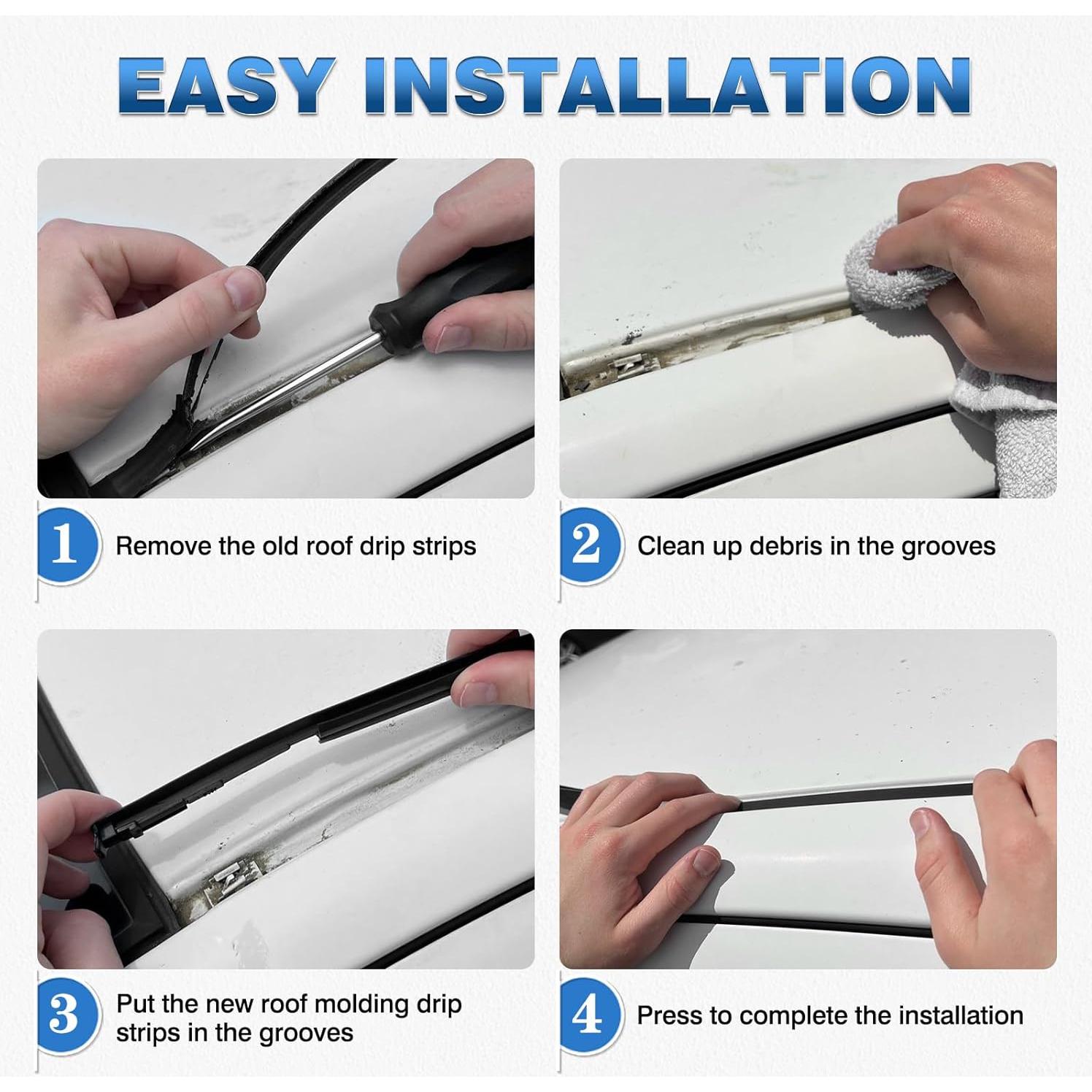 EASY INSTALLATION

1 Remove the old roof drip strips

2 Clean up debris in the grooves

3 Put the new roof molding drip strips in the grooves

4 Press to complete the installation