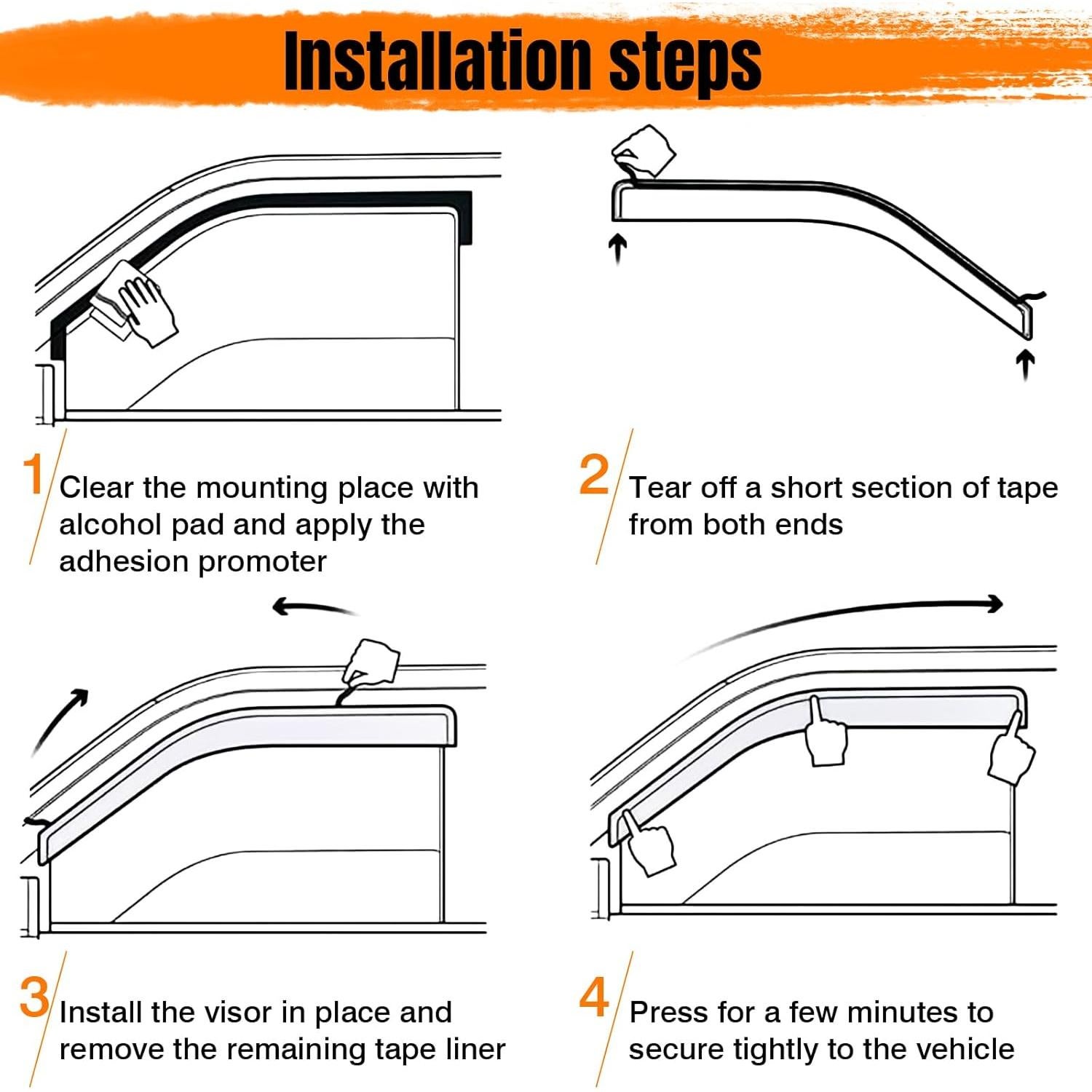 Installation steps

1 Clear the mounting place with alcohol pad and apply the adhesion promoter

2 Tear off a short section of tape from both ends

3 Install the visor in place and remove the remaining tape liner

4 Press for a few minutes to secure tightly to the vehicle