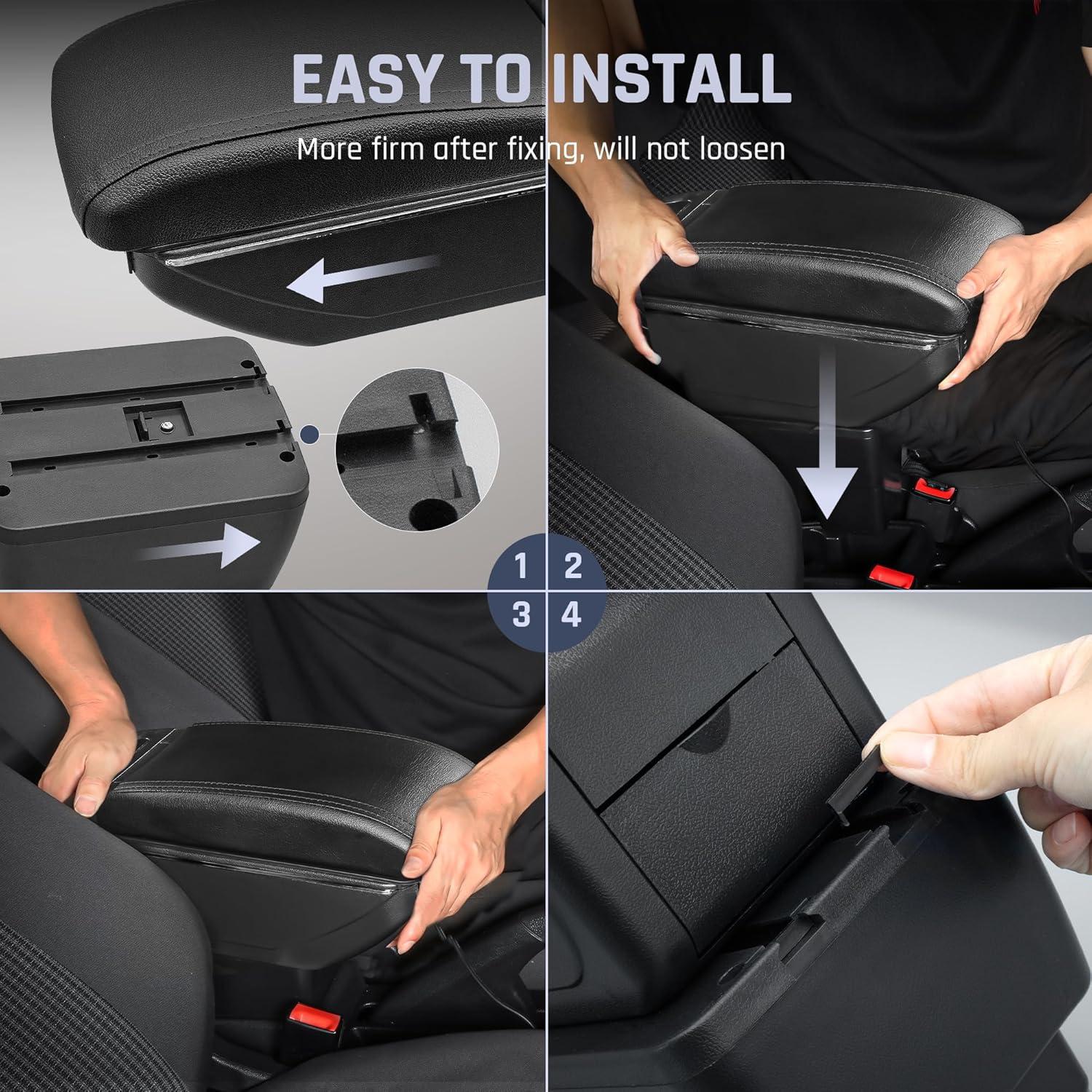 EASY TO INSTALL

More firm after fixing, will not loosen

1 2
3 4