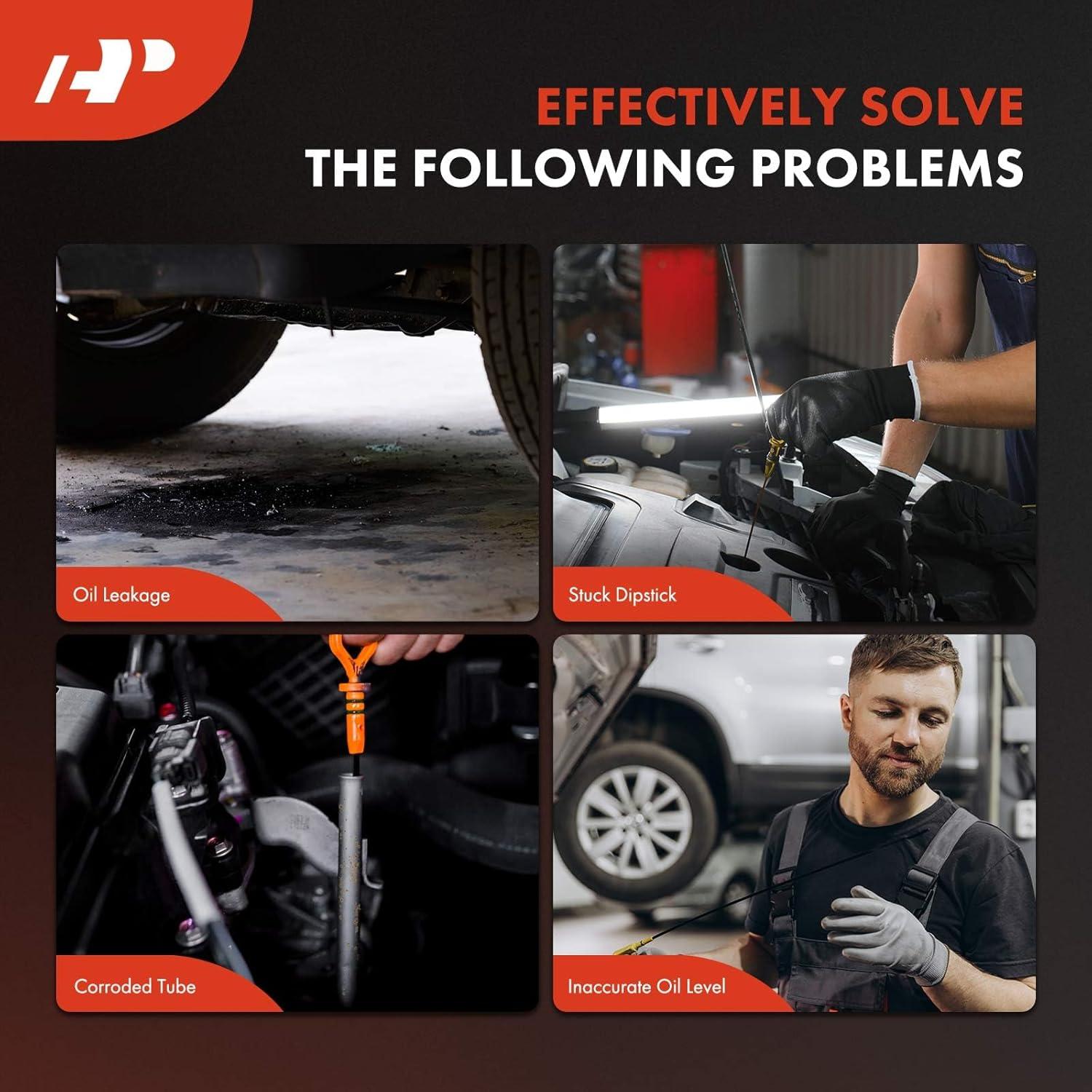 AP

EFFECTIVELY SOLVE
THE FOLLOWING PROBLEMS

Oil Leakage

Stuck Dipstick

Corroded Tube

Inaccurate Oil Level