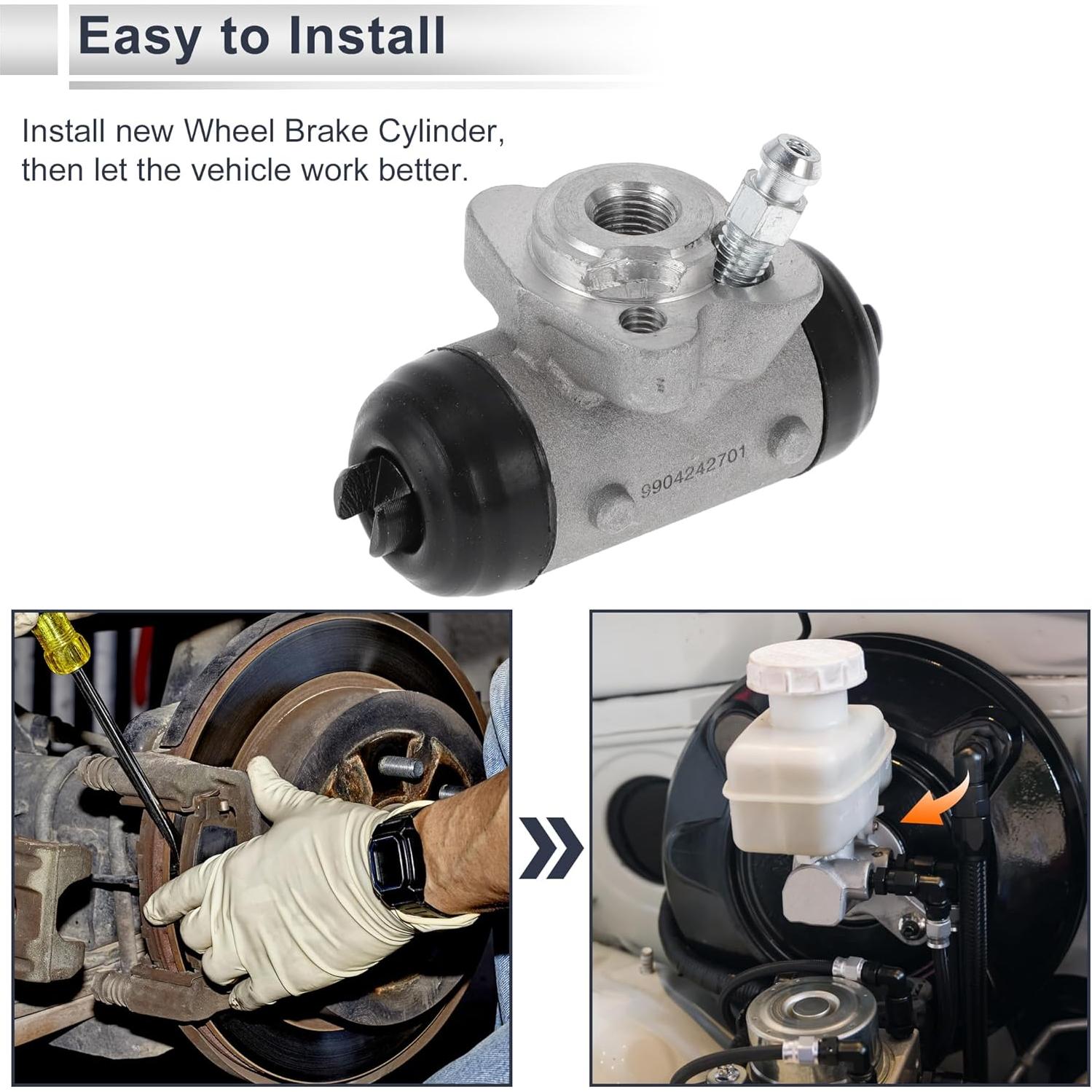 Easy to Install

Install new Wheel Brake Cylinder, then let the vehicle work better.

9904242701