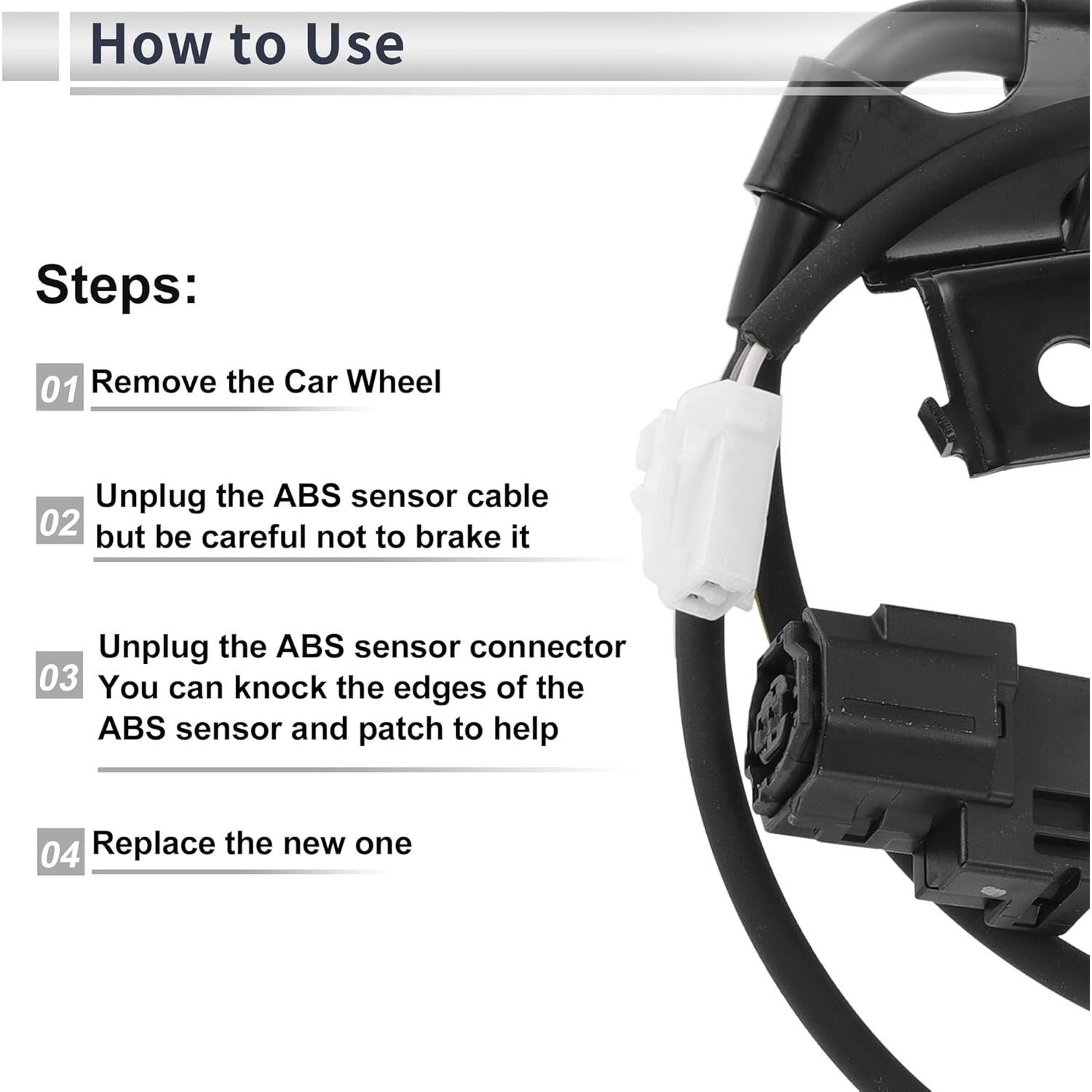 How to Use

Steps:

01 Remove the Car Wheel

02 Unplug the ABS sensor cable but be careful not to brake it

03 Unplug the ABS sensor connector You can knock the edges of the ABS sensor and patch to help

04 Replace the new one