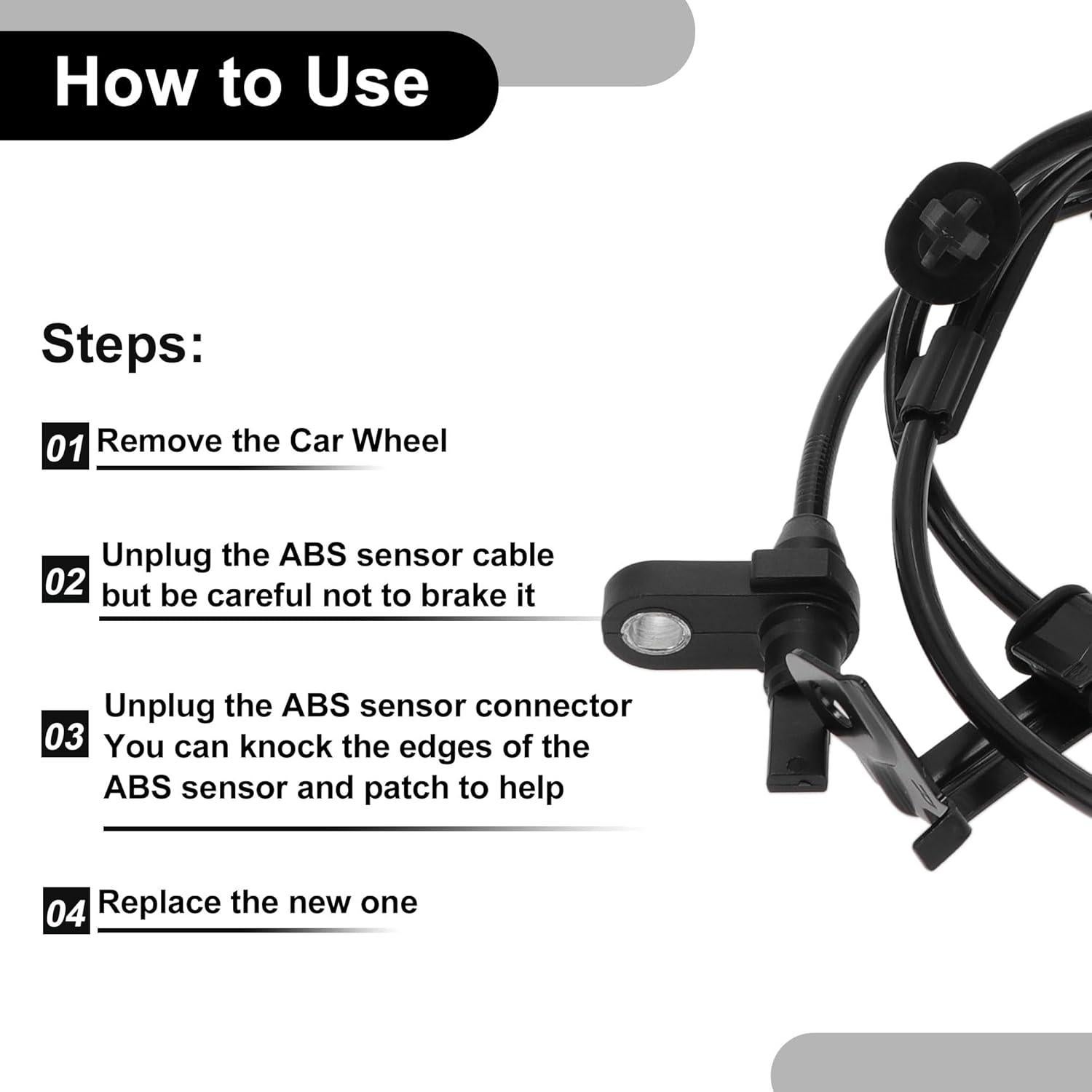 How to Use

Steps:

01 Remove the Car Wheel

02 Unplug the ABS sensor cable but be careful not to brake it

03 Unplug the ABS sensor connector You can knock the edges of the ABS sensor and patch to help

04 Replace the new one