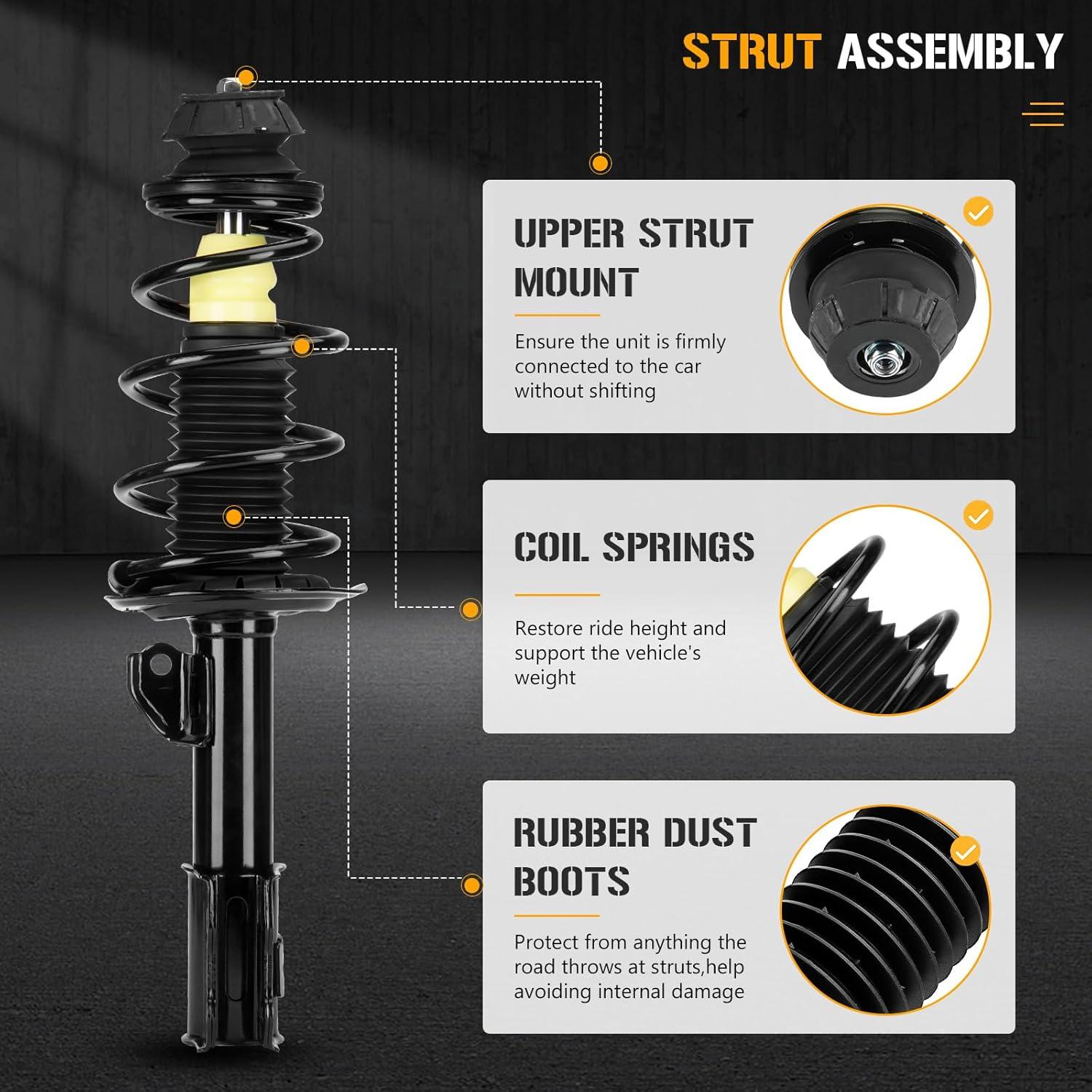 STRUT ASSEMBLY

UPPER STRUT MOUNT

Ensure the unit is firmly connected to the car without shifting

COIL SPRINGS

Restore ride height and support the vehicle's weight

RUBBER DUST BOOTS

Protect from anything the road throws at struts,help avoiding internal damage