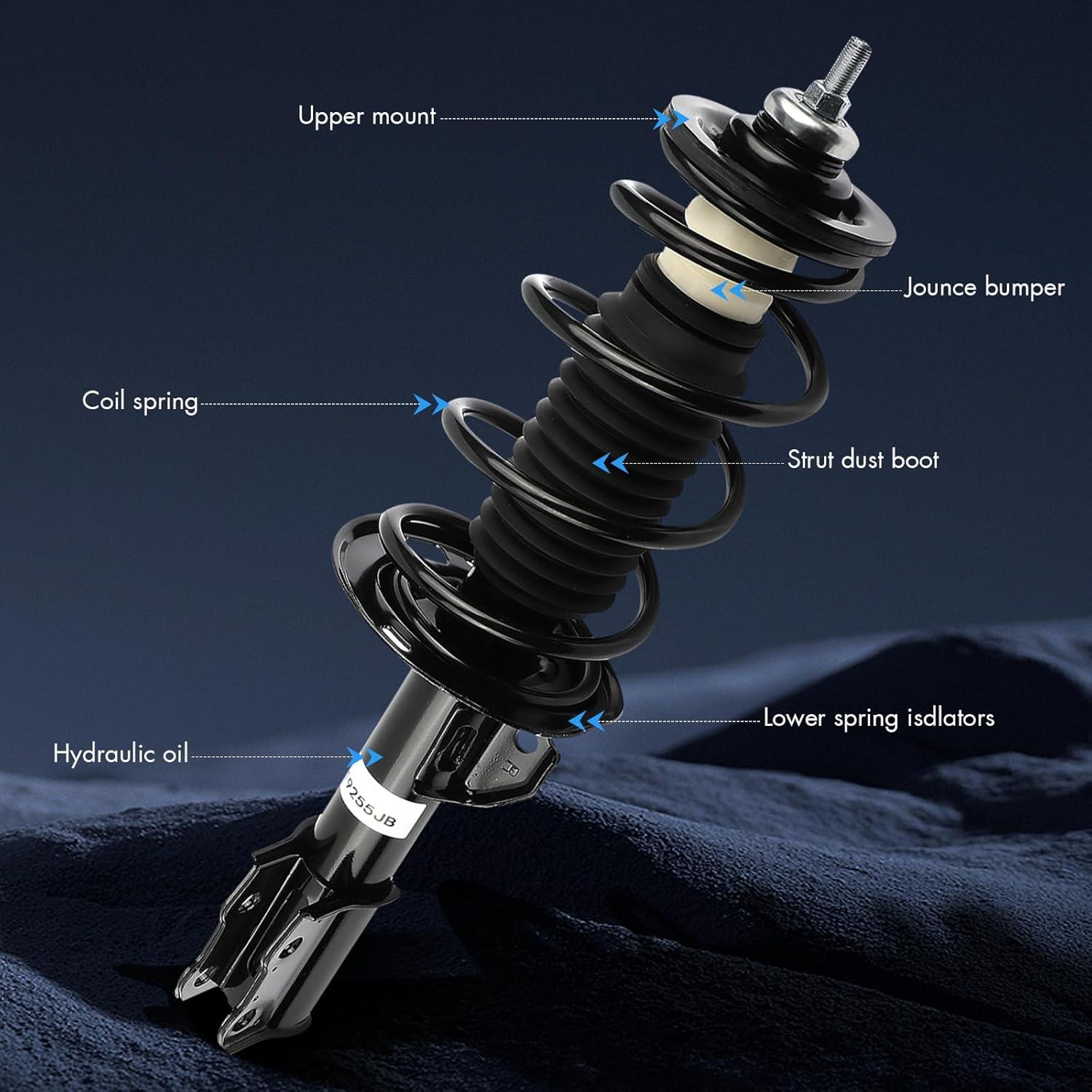 Upper mount

Jounce bumper

Coil spring

Strut dust boot

Lower spring isdlators

Hydraulic oil

9255JB

R