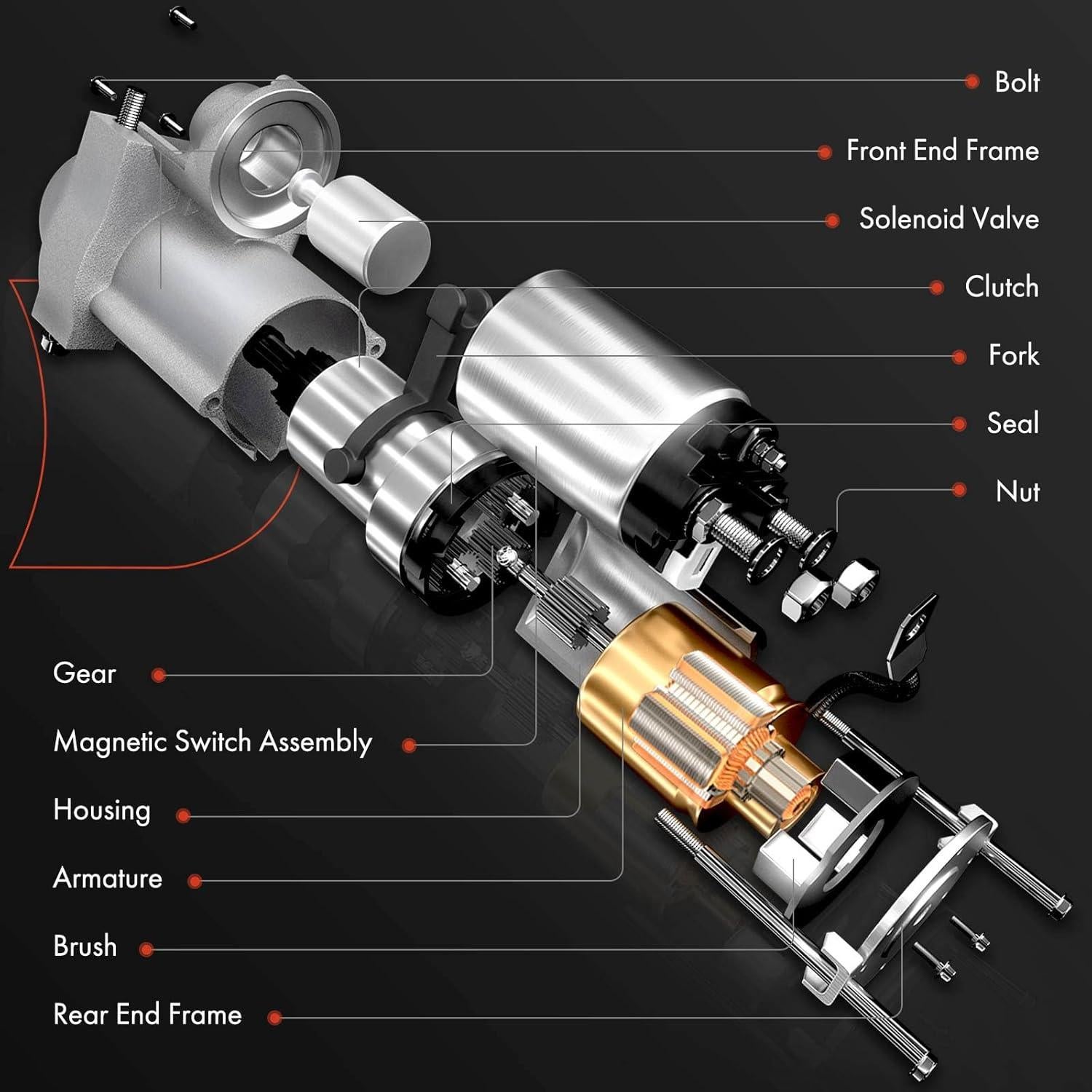 Bolt

Front End Frame

Solenoid Valve

Clutch

Fork

Seal

Nut

Gear

Magnetic Switch Assembly

Housing

Armature

Brush

Rear End Frame