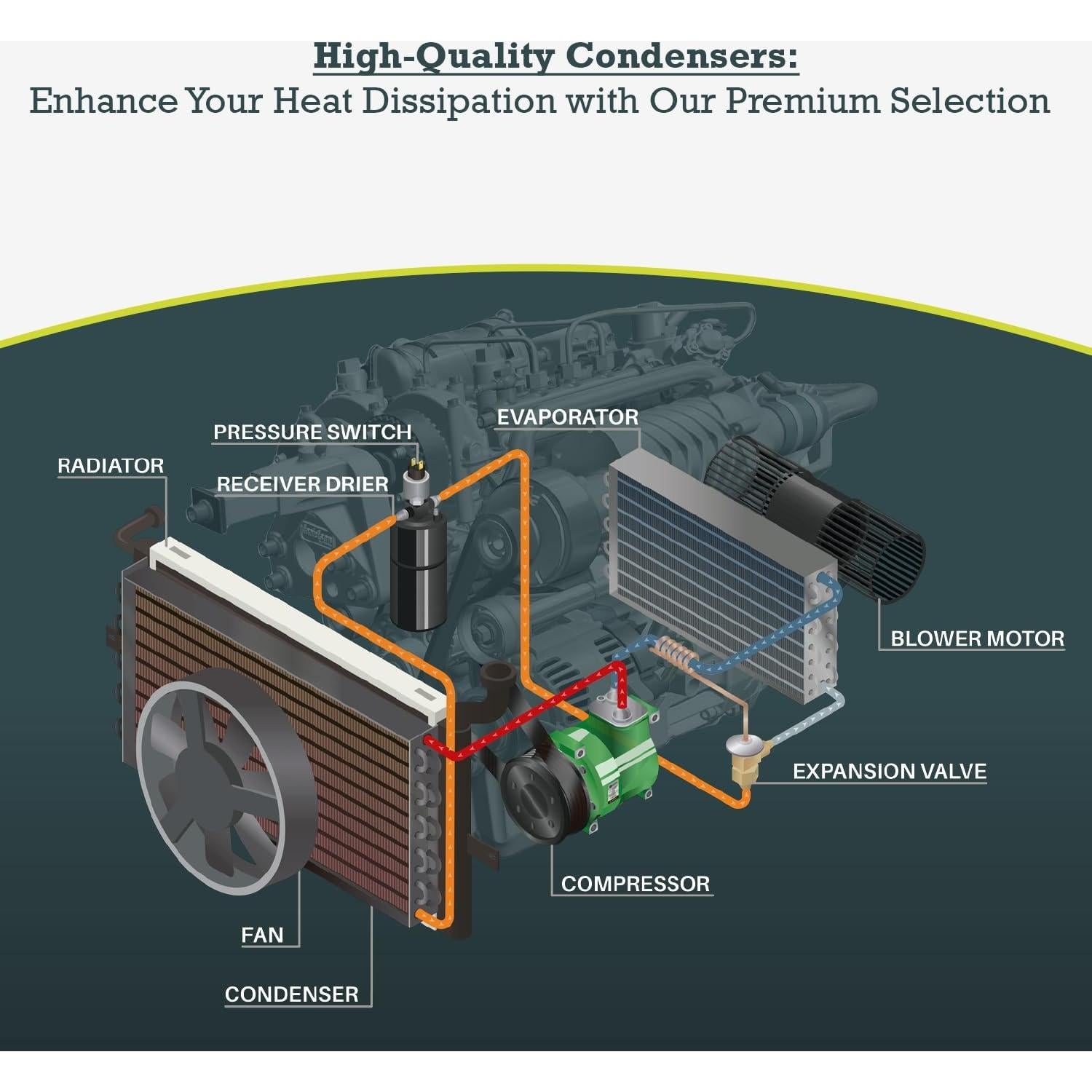 High-Quality Condensers:
Enhance Your Heat Dissipation with Our Premium Selection

PRESSURE SWITCH

EVAPORATOR

RADIATOR

RECEIVER DRIER

BLOWER MOTOR

EXPANSION VALVE

COMPRESSOR

FAN

CONDENSER