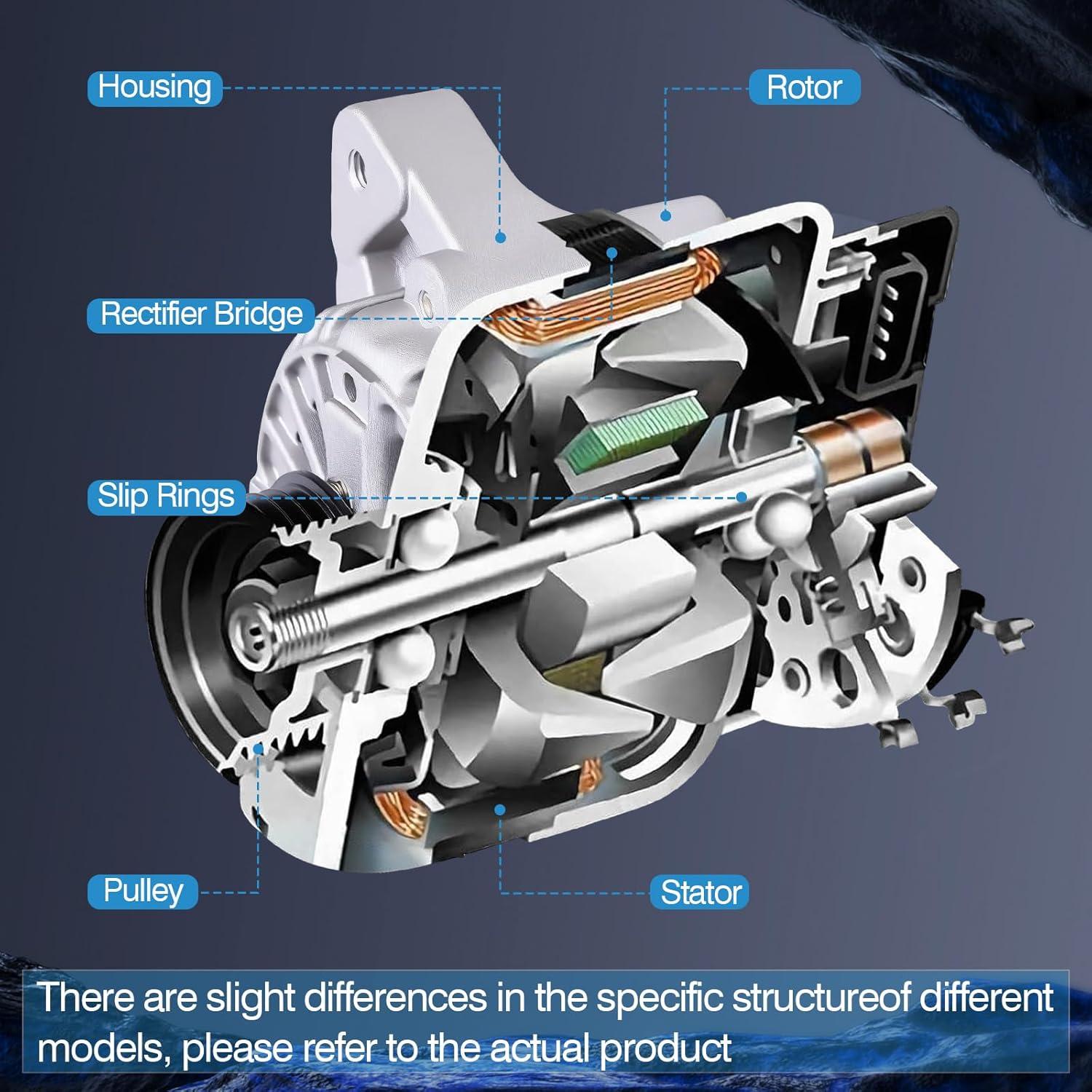 Housing

Rotor

Rectifier Bridge

Slip Rings

Pulley

Stator

There are slight differences in the specific structureof different models, please refer to the actual product