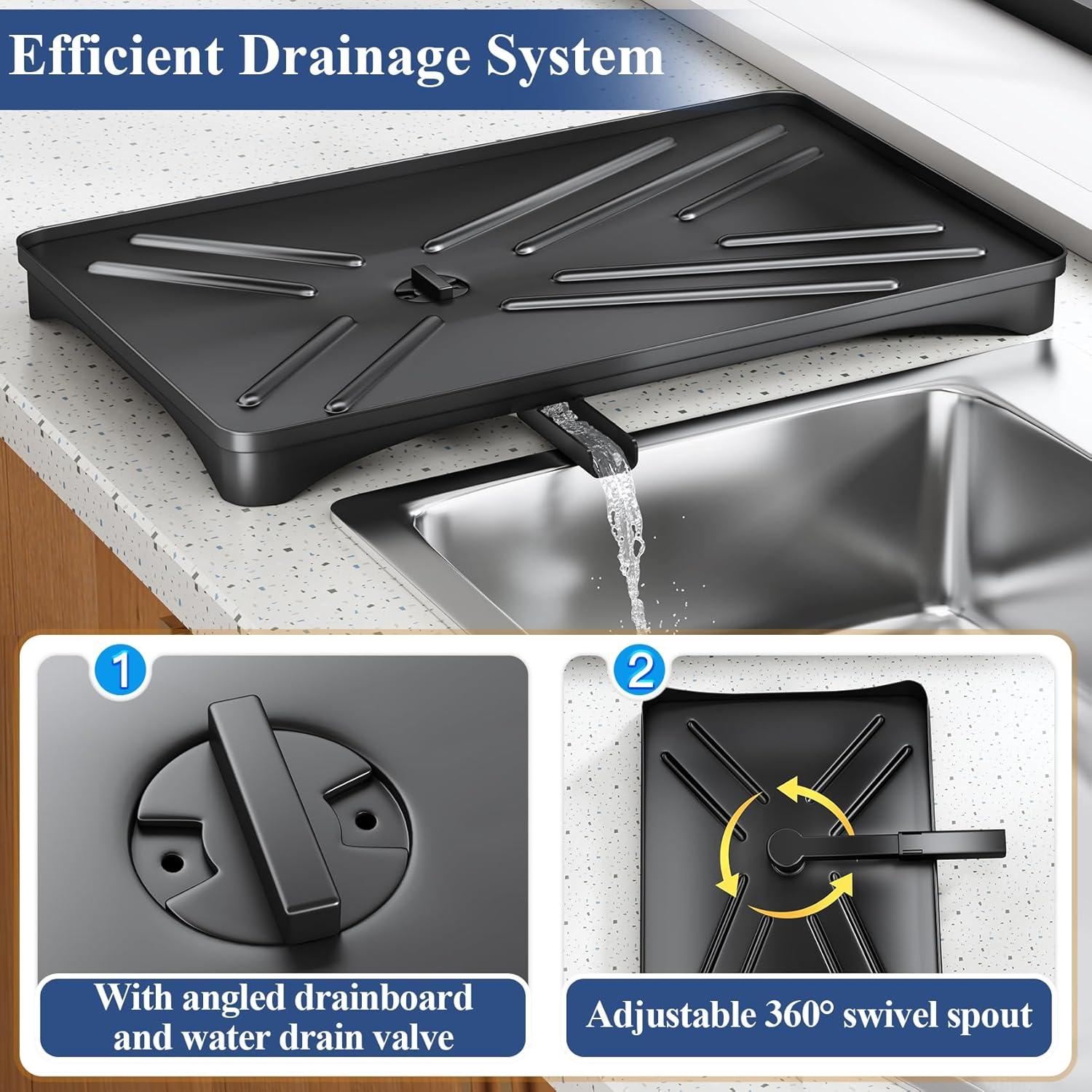 Efficient Drainage System

1

With angled drainboard and water drain valve

2

Adjustable 360° swivel spout