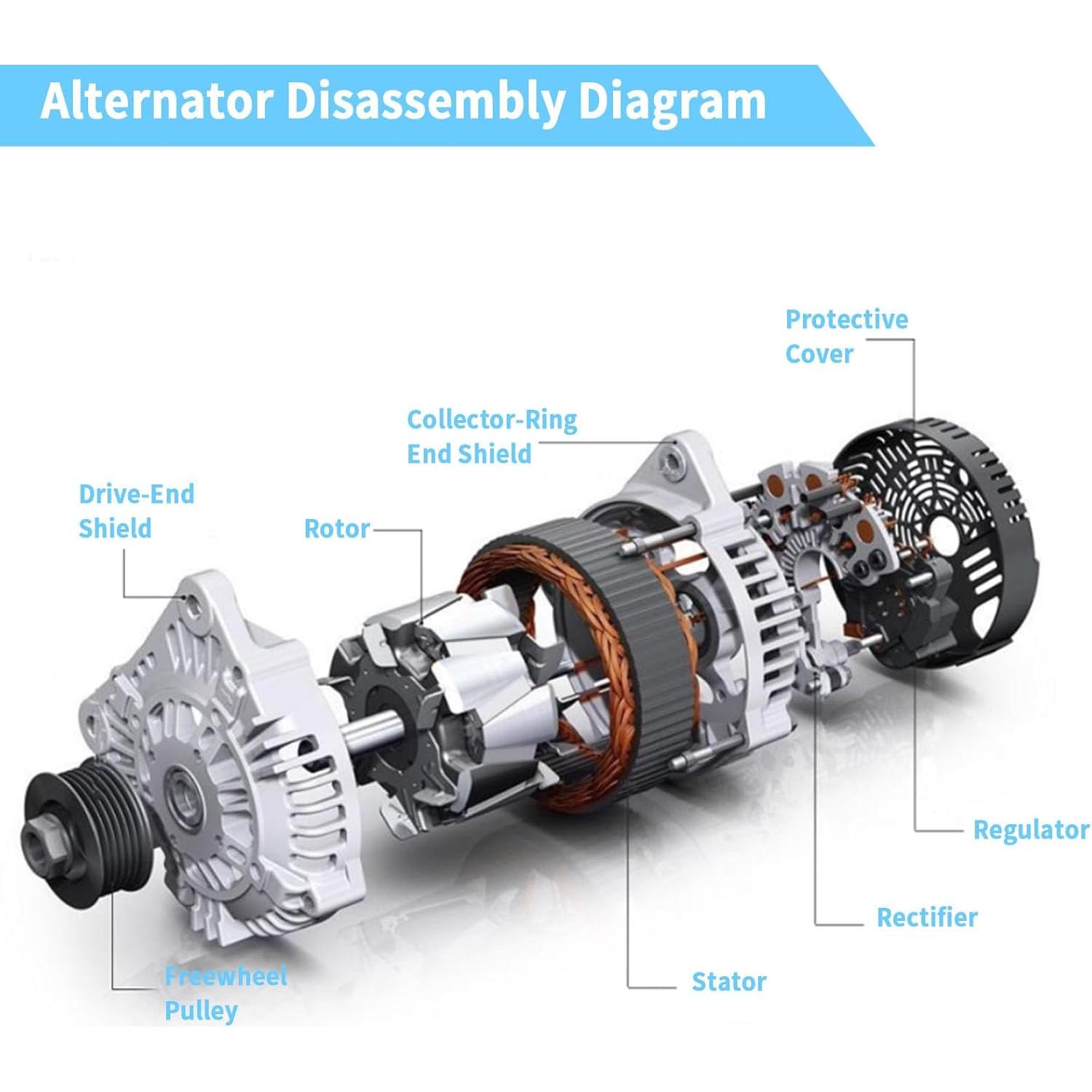 Alternator Disassembly Diagram

Protective Cover

Collector-Ring End Shield

Drive-End Shield

Rotor

Regulator

Rectifier

Stator

Freewheel Pulley