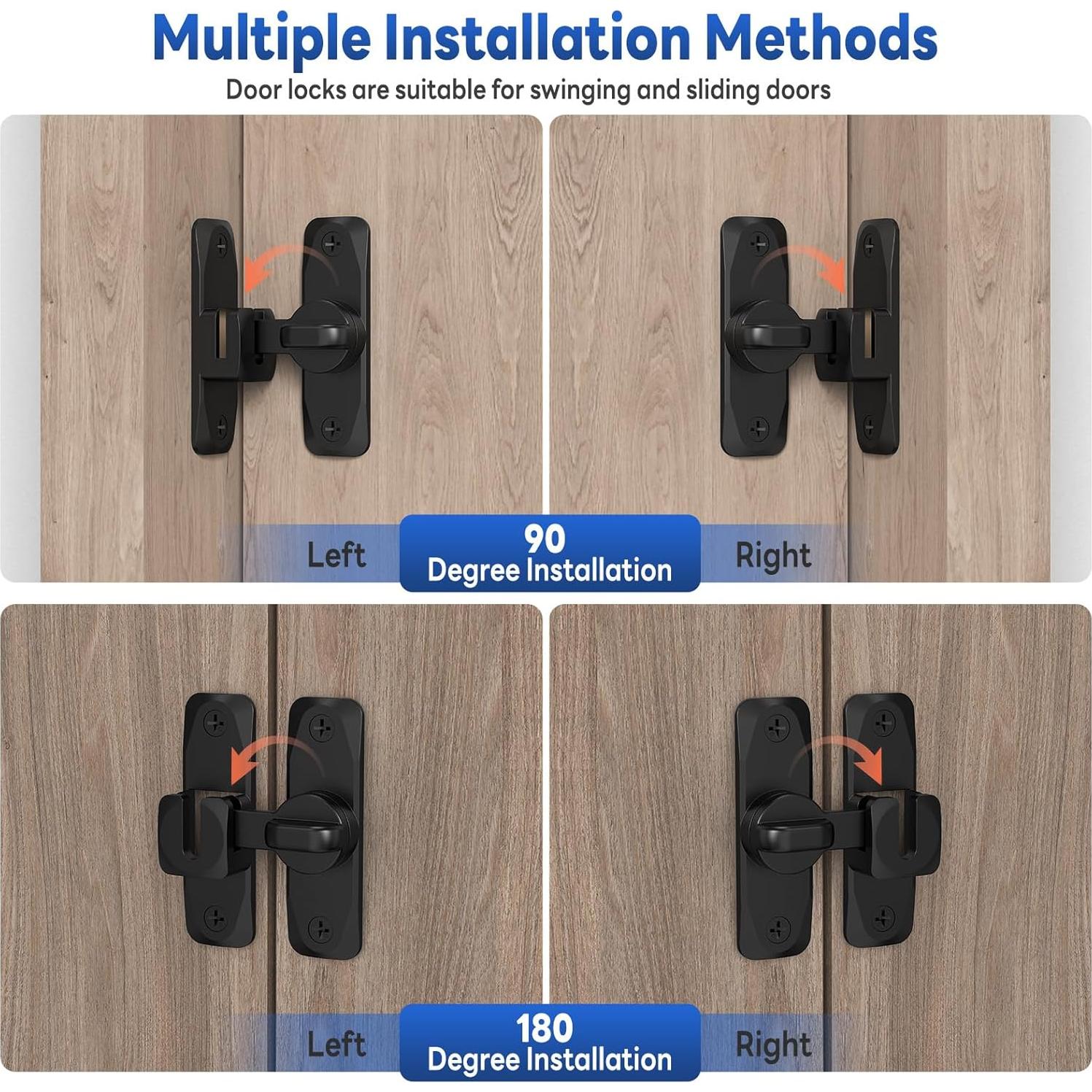 Multiple Installation Methods

Door locks are suitable for swinging and sliding doors

Left

90
Degree Installation

Right

Left

180
Degree Installation

Right