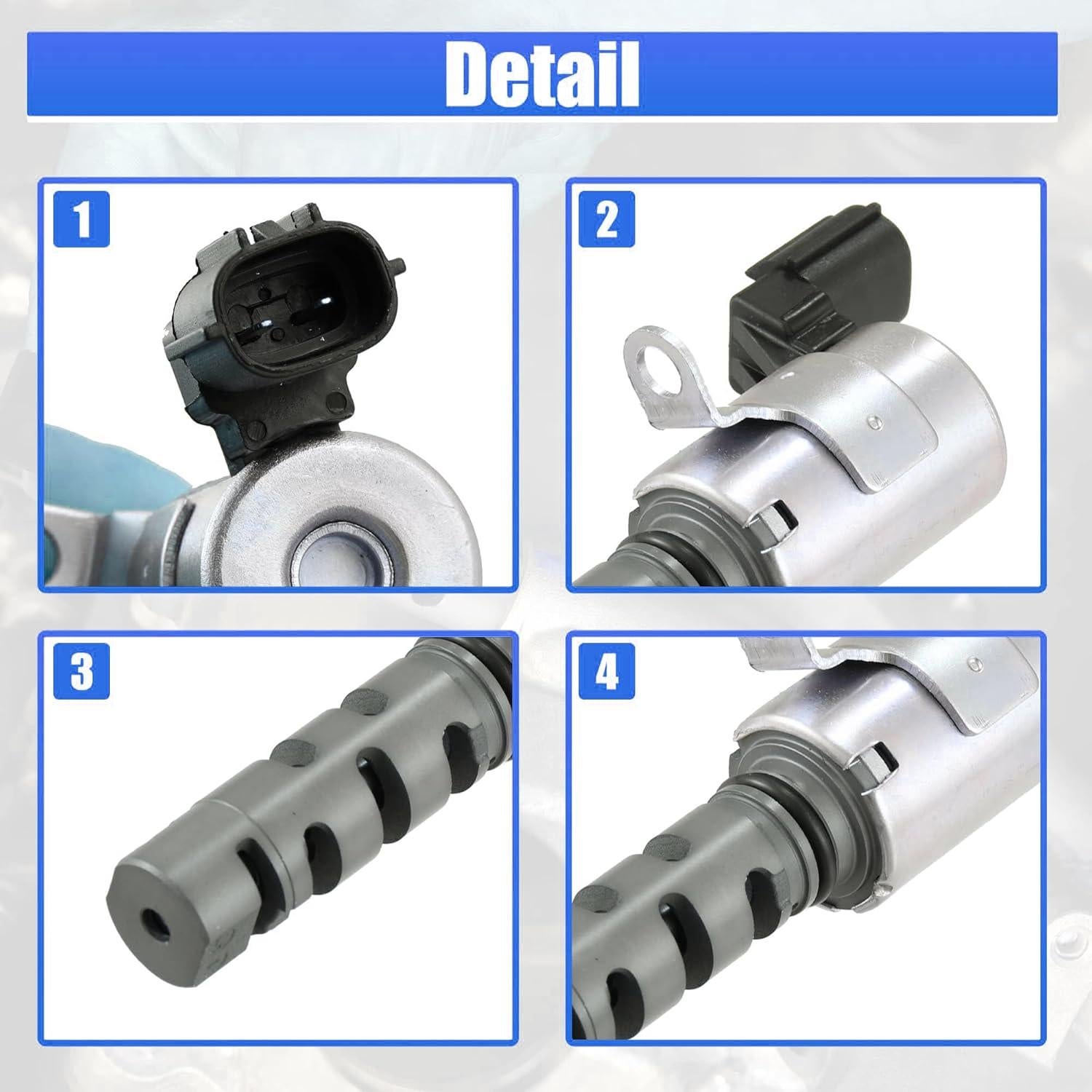 Detail

1

2

3

4