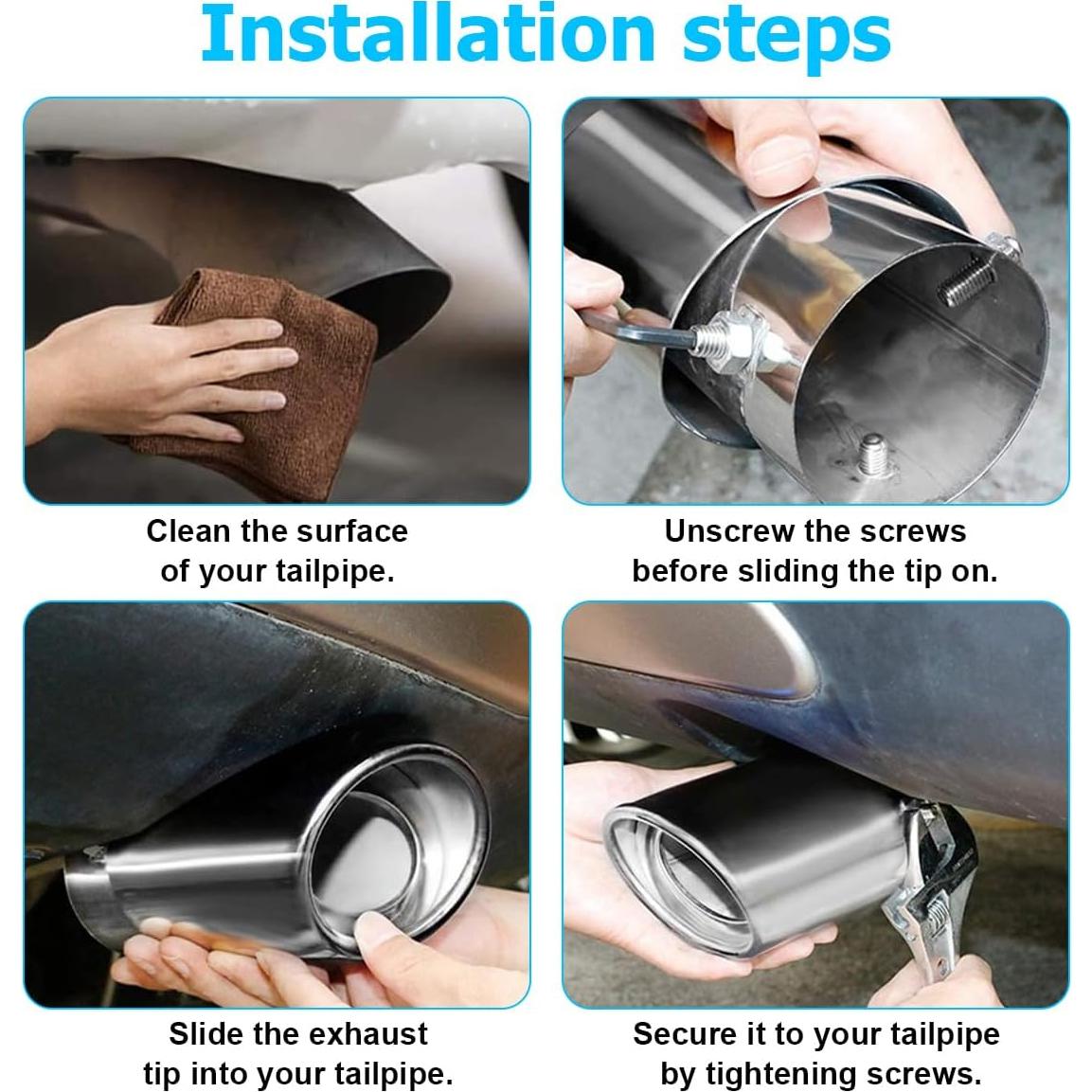 Installation steps

Clean the surface of your tailpipe.

Unscrew the screws before sliding the tip on.

Slide the exhaust tip into your tailpipe.

Secure it to your tailpipe by tightening screws.