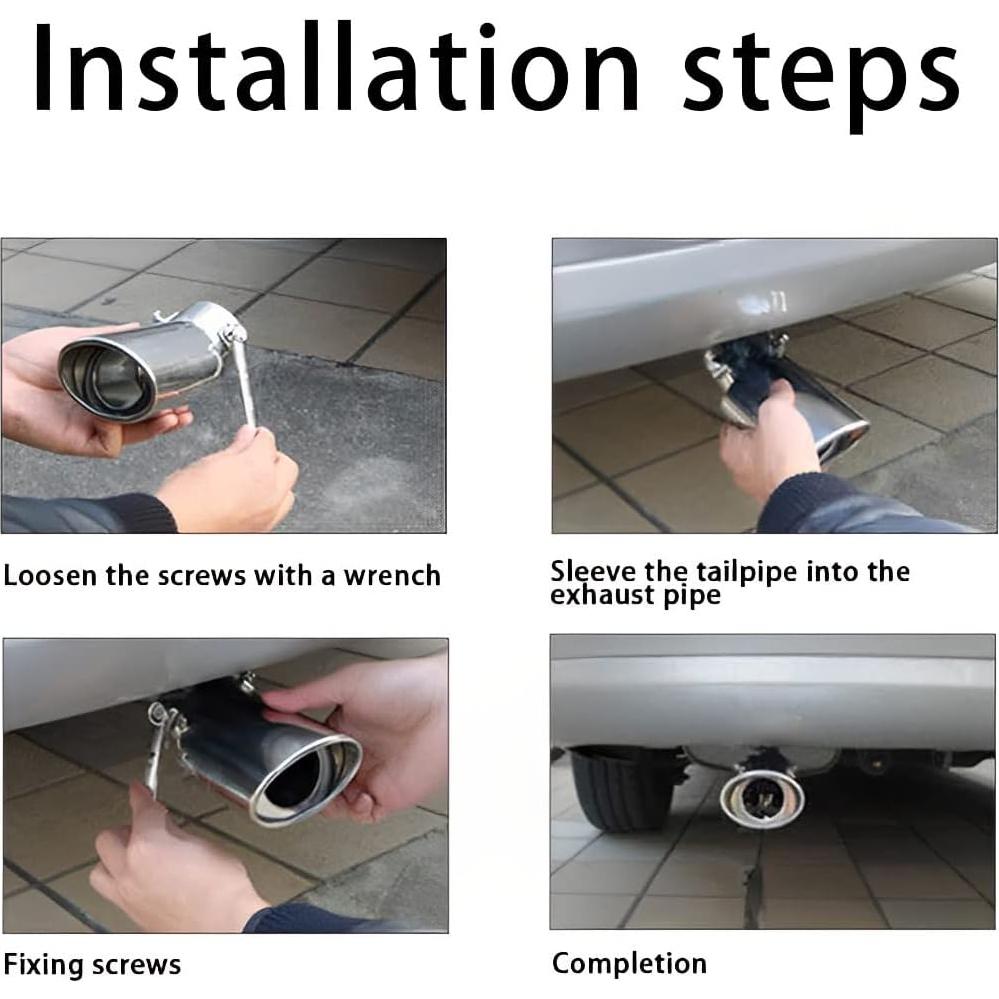 Installation steps

Loosen the screws with a wrench

Sleeve the tailpipe into the exhaust pipe

Fixing screws

Completion