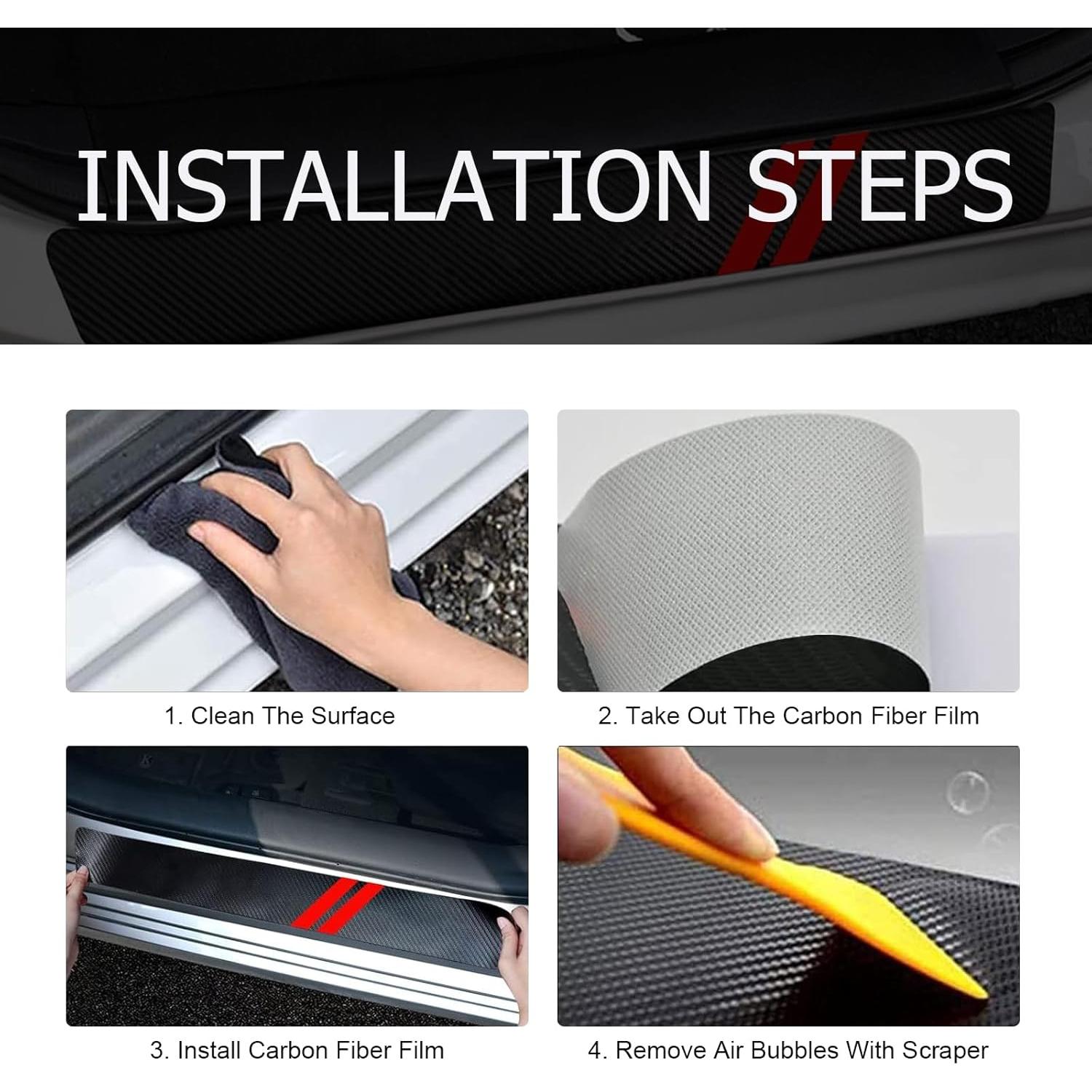 INSTALLATION STEPS

1. Clean The Surface

2. Take Out The Carbon Fiber Film

3. Install Carbon Fiber Film

4. Remove Air Bubbles With Scraper