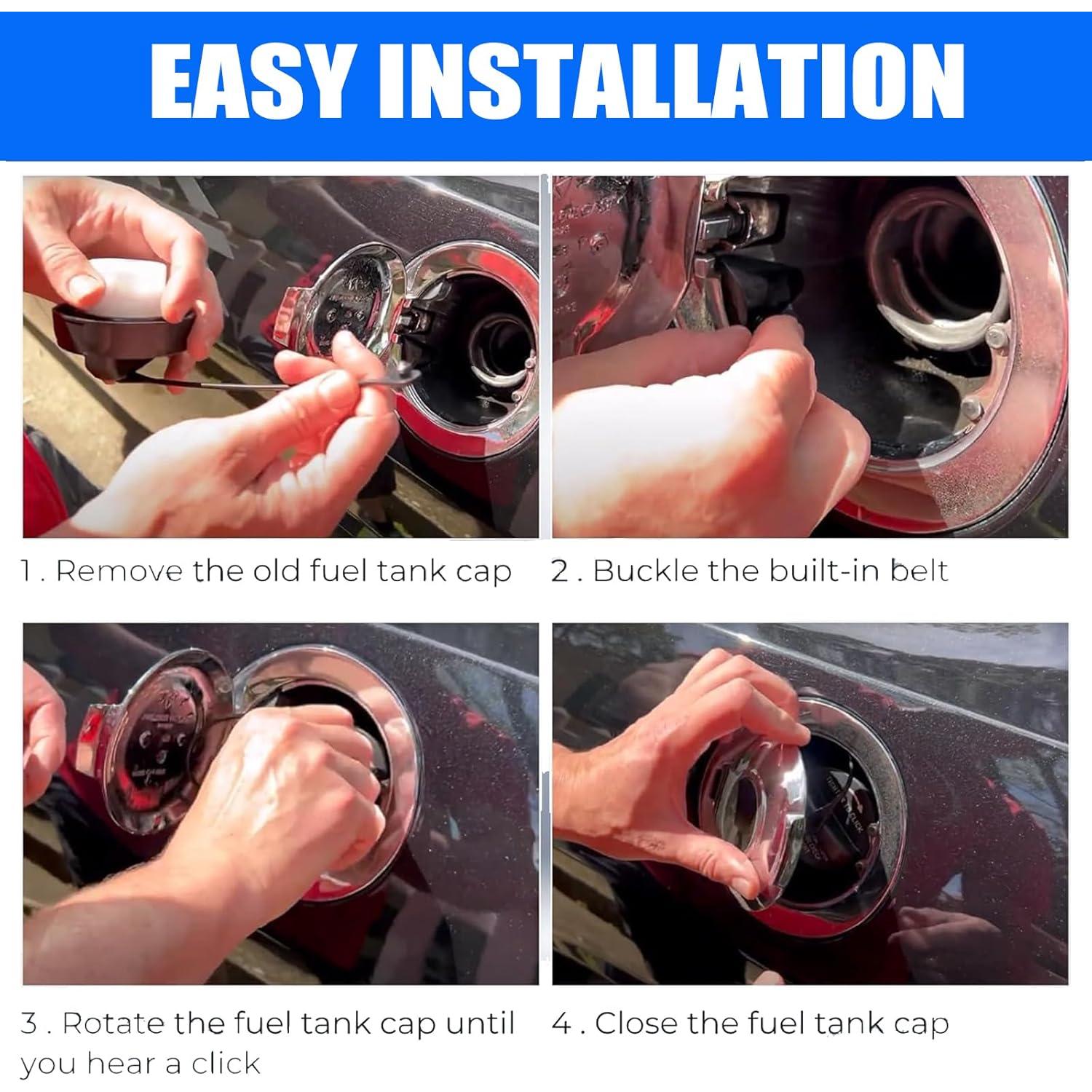 EASY INSTALLATION

1 . Remove the old fuel tank cap

2 . Buckle the built-in belt

3 . Rotate the fuel tank cap until you hear a click

4 . Close the fuel tank cap